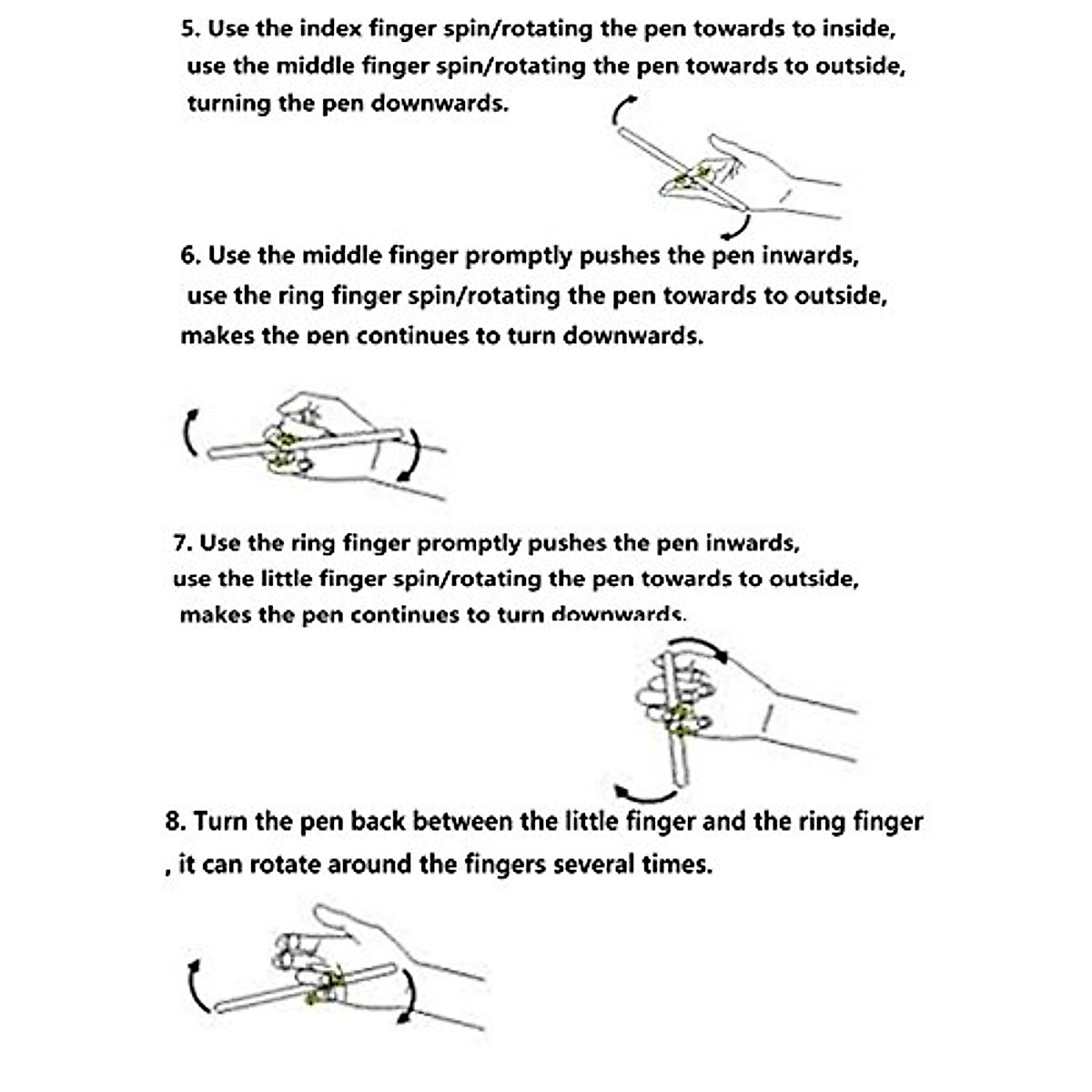 5. Use the index finger spin/rotating the pen towards to inside, use the middle finger spin/rotating the pen towards to outside, turning the pen downwards.

6. Use the middle finger promptly pushes the pen inwards, use the ring finger spin/rotating the pen towards to outside, makes the pen continues to turn downwards.

7. Use the ring finger promptly pushes the pen inwards, use the little finger spin/rotating the pen towards to outside, makes the pen continues to turn downwards.

8. Turn the pen back between the little finger and the ring finger , it can rotate around the fingers several times.