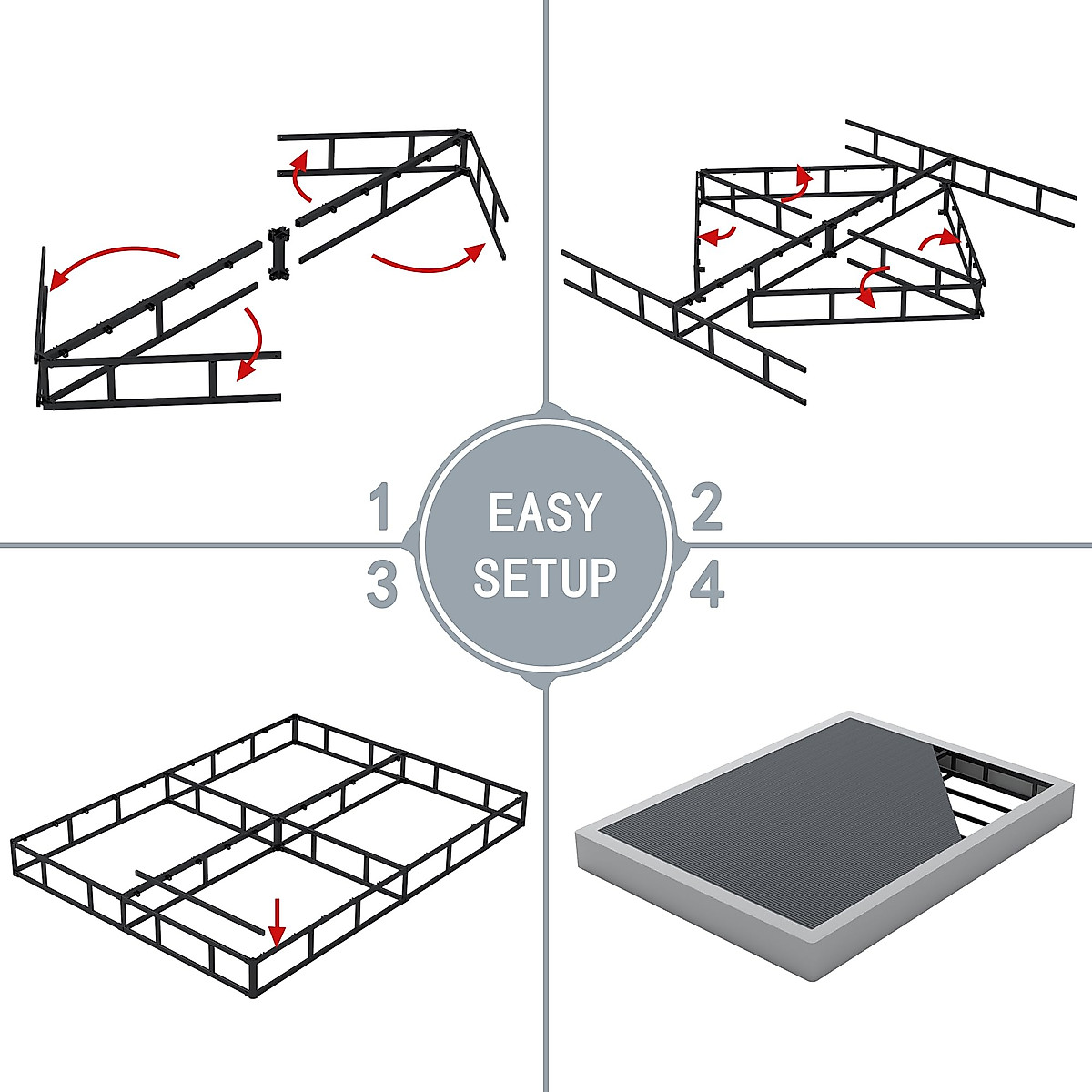 1
EASY
SETUP
2
3
4