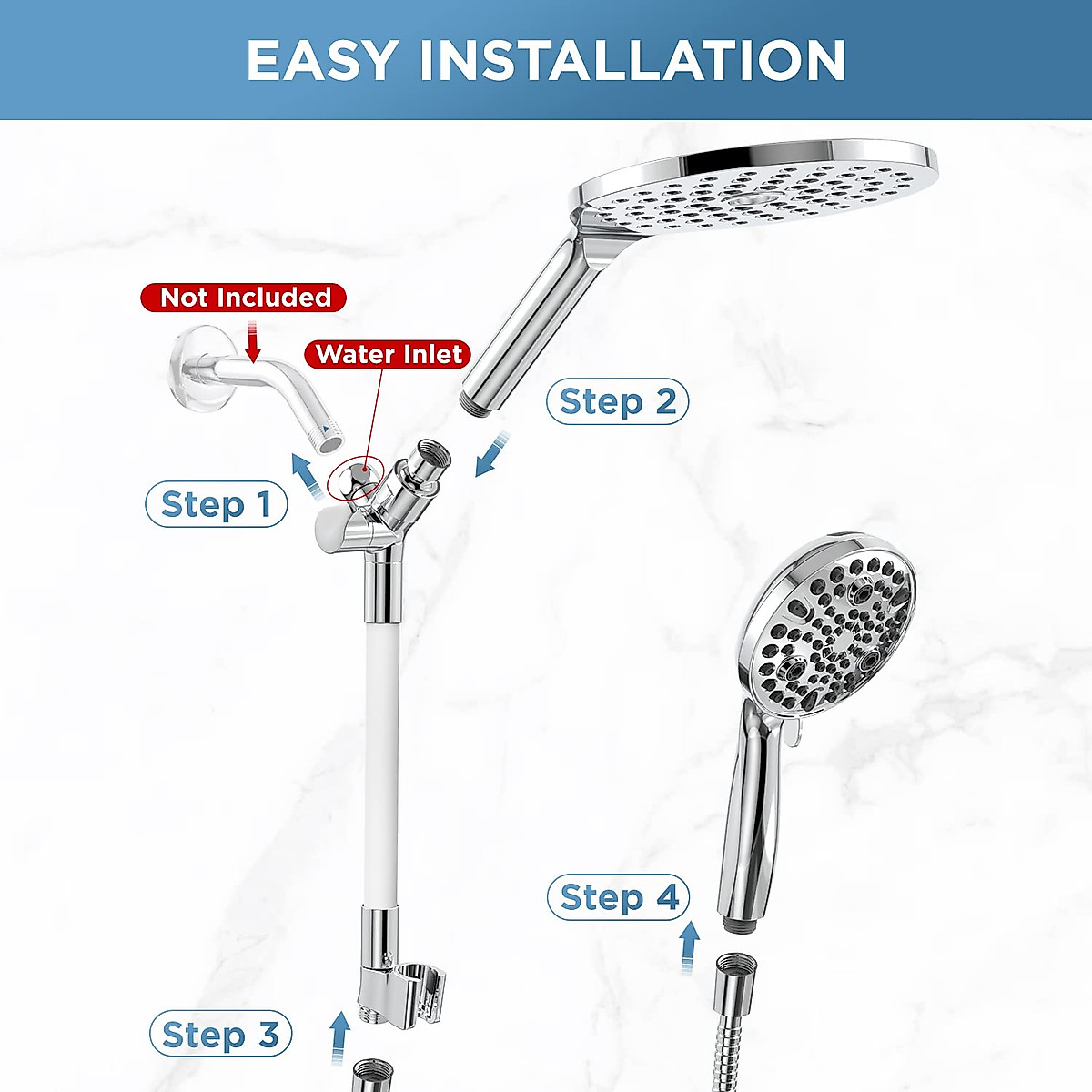 EASY INSTALLATION

Not Included

Water Inlet

Step 2

Step 1

Step 4

Step 3