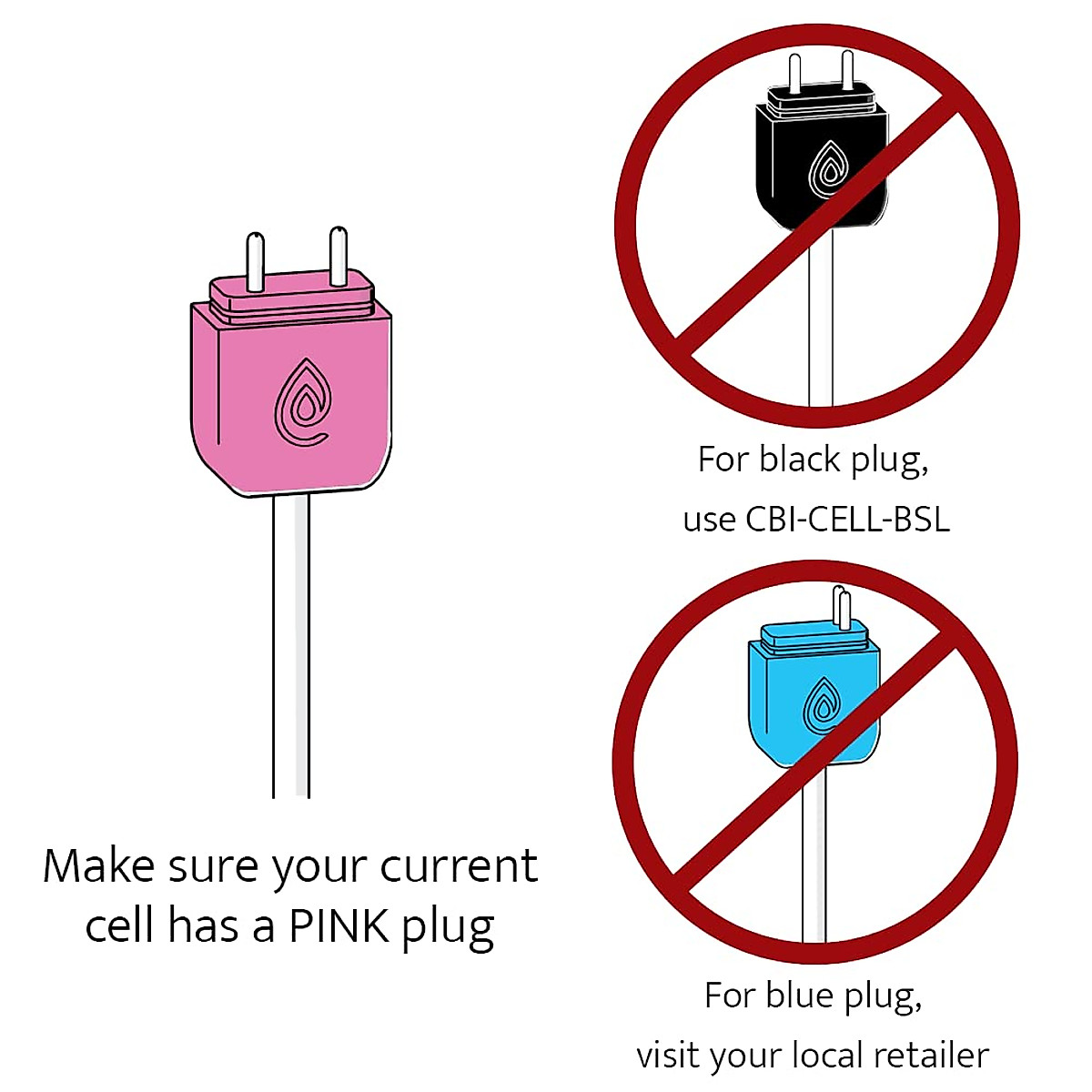 Make sure your current cell has a PINK plug

For black plug, use CBI-CELL-BSL

For blue plug, visit your local retailer