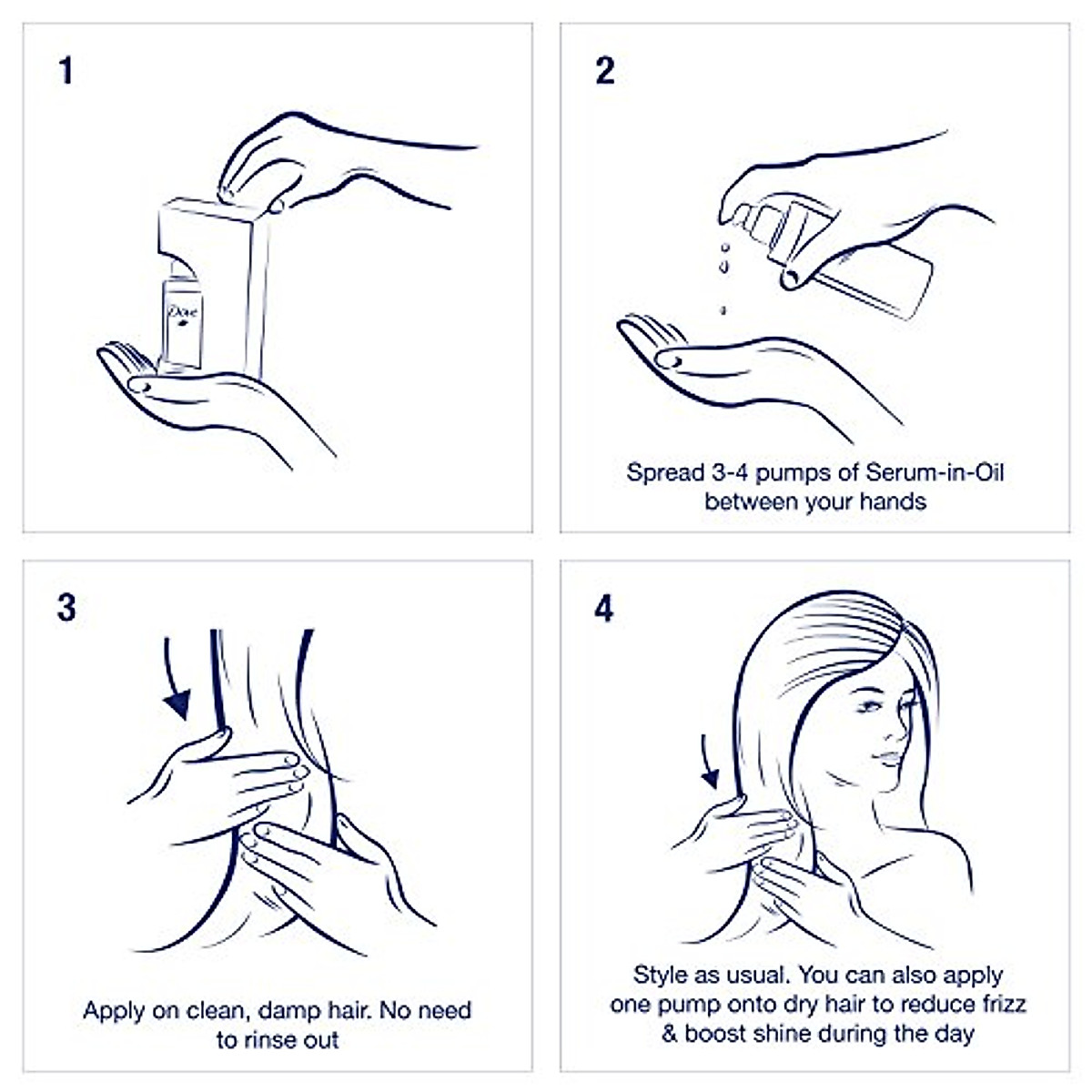 1

Dove

2

Spread 3-4 pumps of Serum-in-Oil between your hands

3

Apply on clean, damp hair. No need to rinse out

4

Style as usual. You can also apply one pump onto dry hair to reduce frizz & boost shine during the day