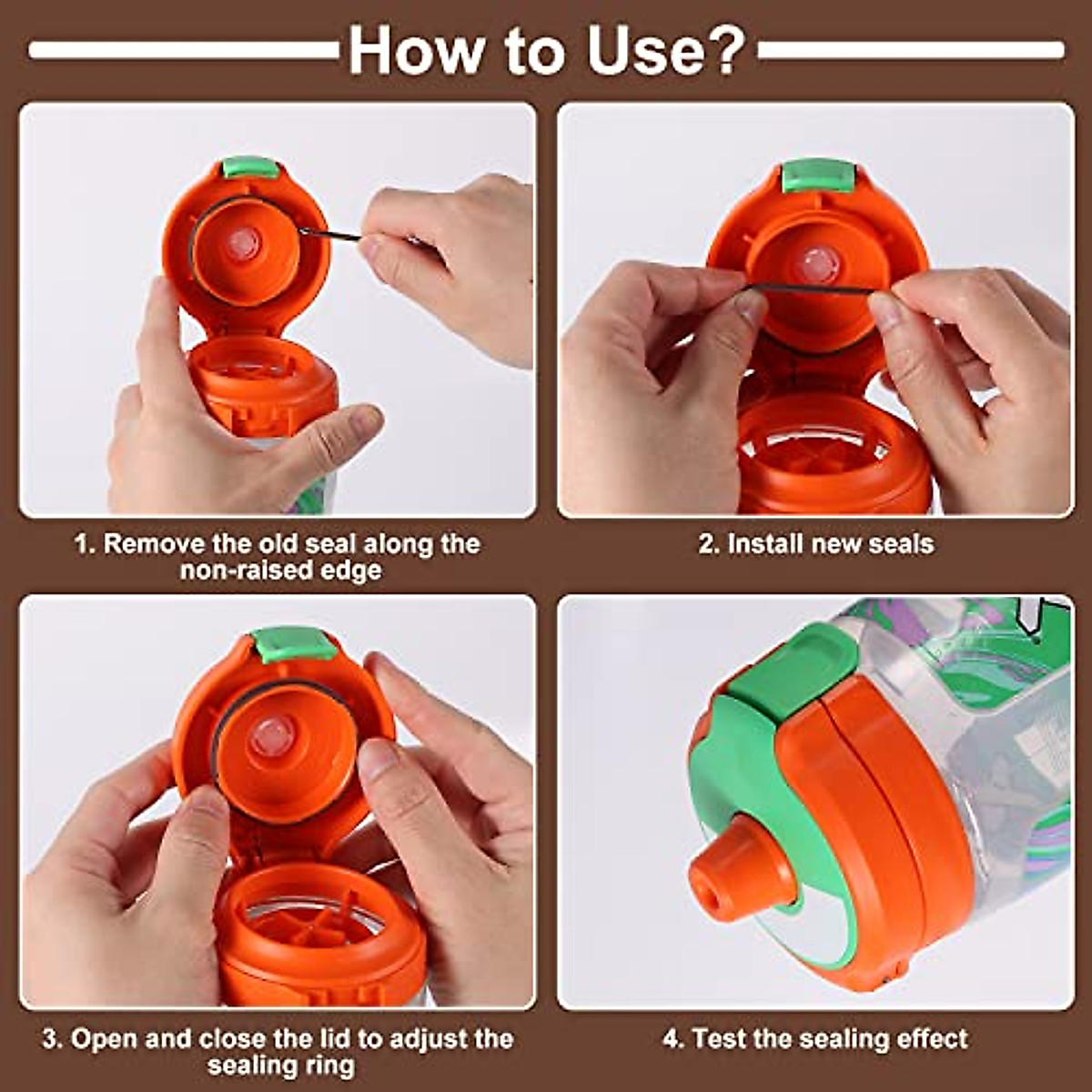 How to Use?

1. Remove the old seal along the non-raised edge

2. Install new seals

3. Open and close the lid to adjust the sealing ring

4. Test the sealing effect