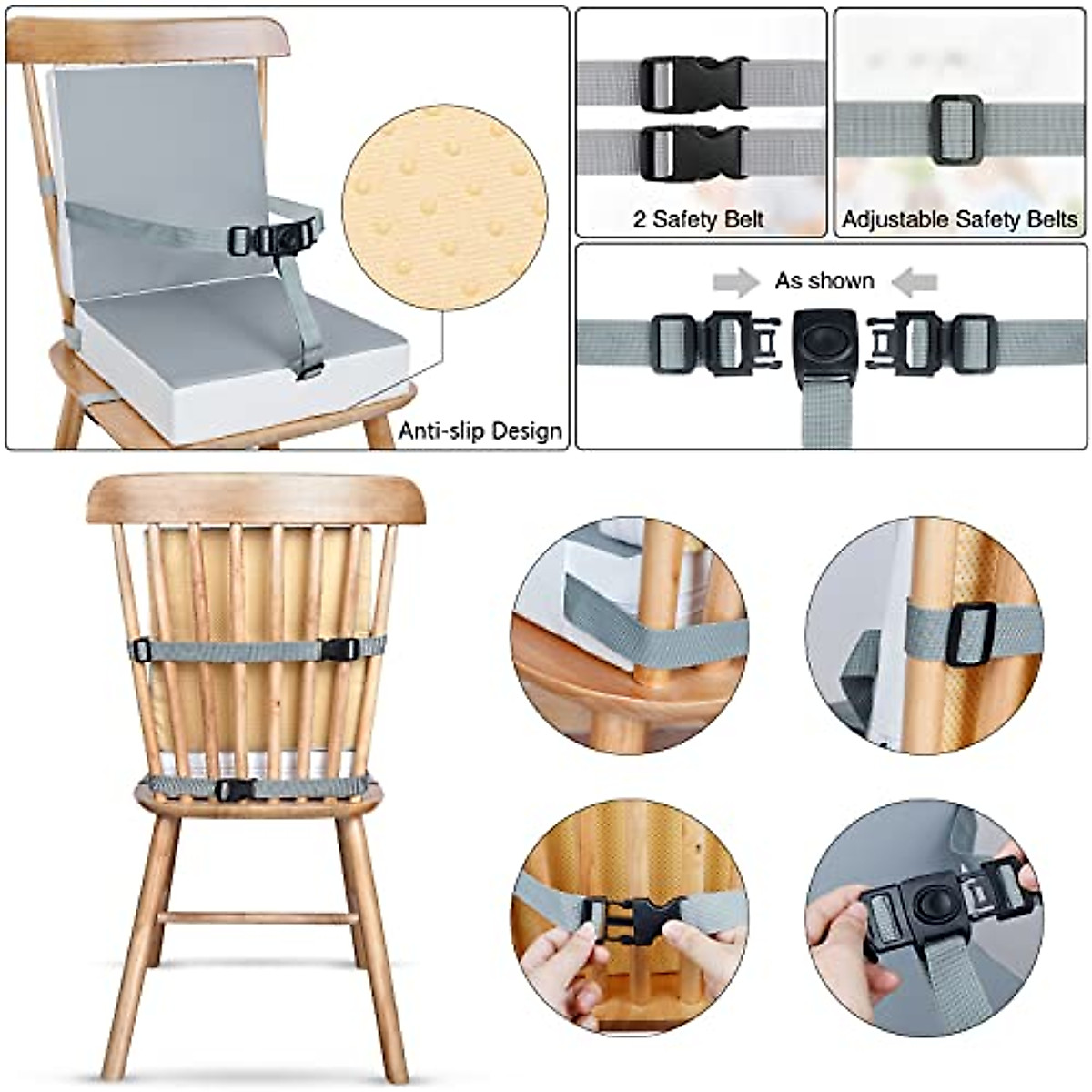 Anti-slip Design

2 Safety Belt

Adjustable Safety Belts

As shown