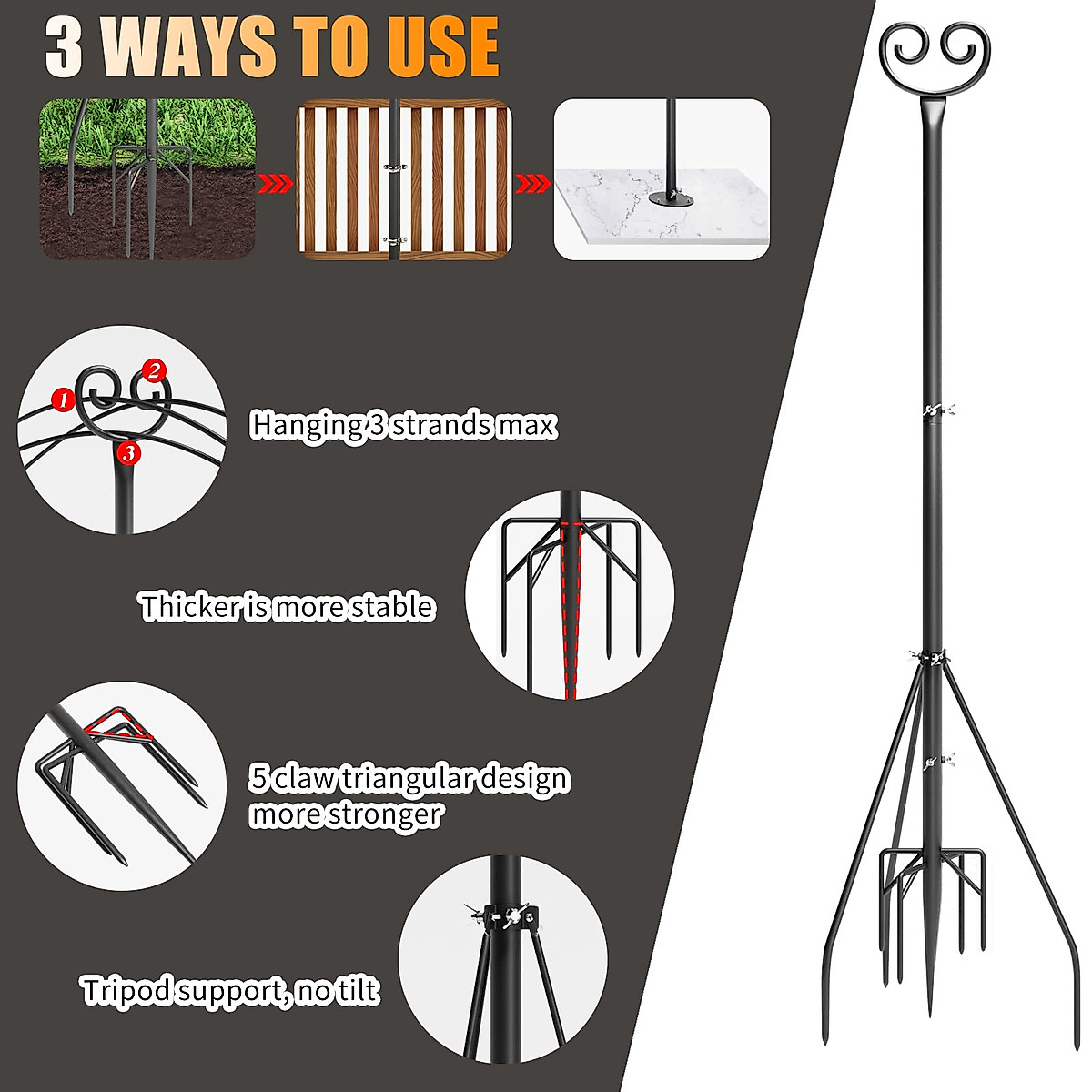 3 WAYS TO USE

1
2
3

Hanging 3 strands max

Thicker is more stable

5 claw triangular design more stronger

Tripod support, no tilt