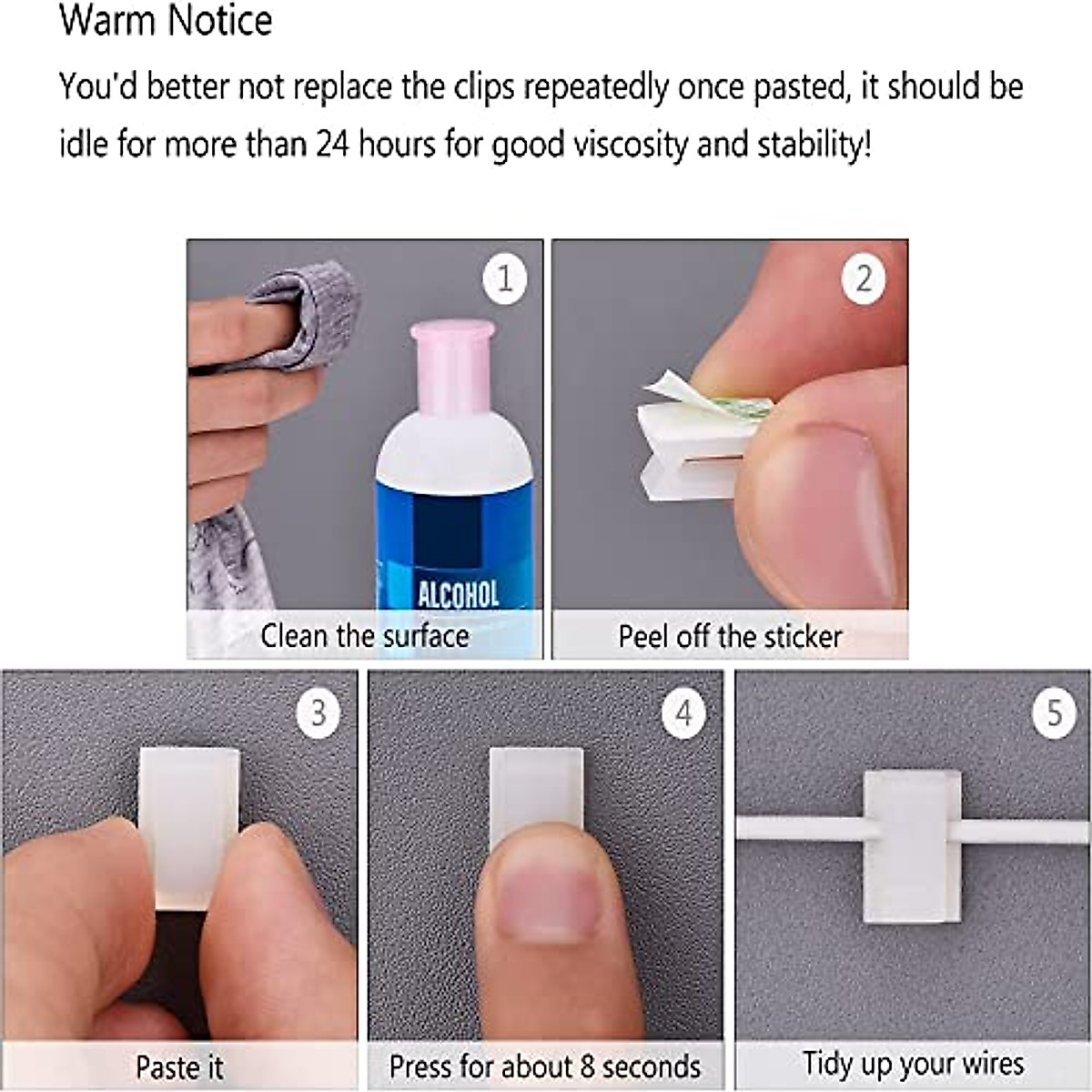 Warm Notice

You'd better not replace the clips repeatedly once pasted, it should be idle for more than 24 hours for good viscosity and stability!

1

ALCOHOL

Clean the surface

2

Peel off the sticker

3

Paste it

4

Press for about 8 seconds

5

Tidy up your wires