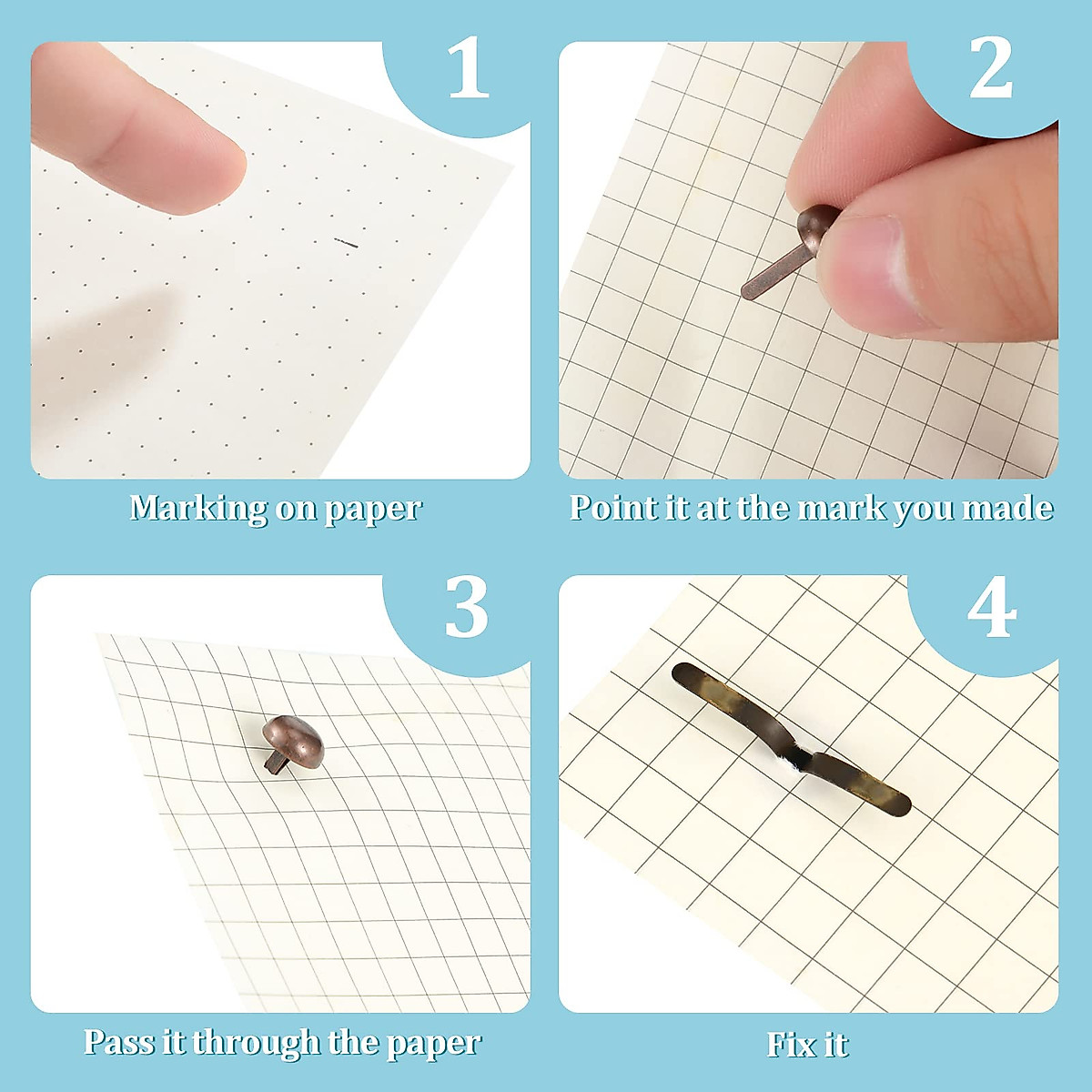 1

Marking on paper

2

Point it at the mark you made

3

Pass it through the paper

4

Fix it