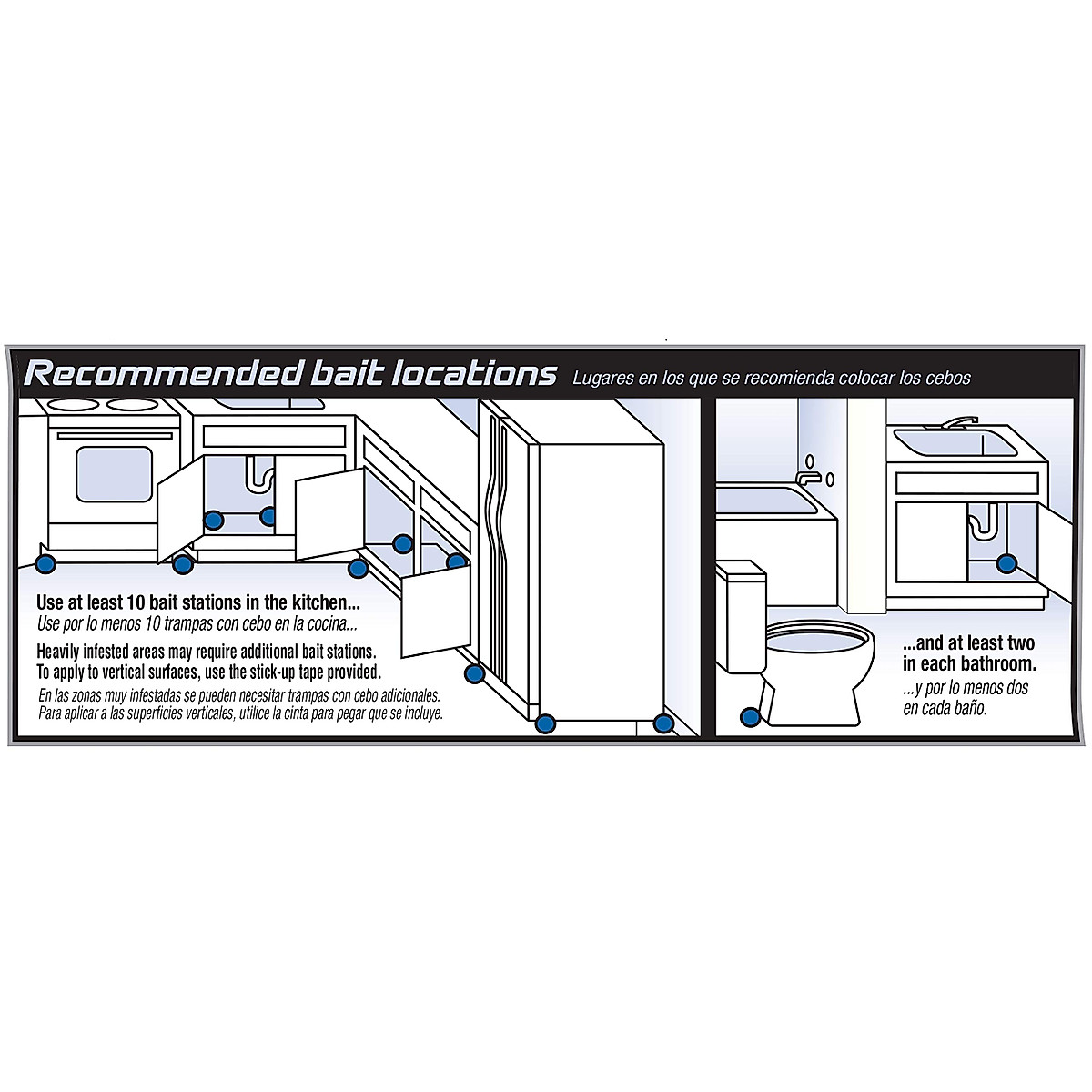 Recommended bait locations Lugares en los que se recomienda colocar los cebos

Use at least 10 bait stations in the kitchen...
Use por lo menos 10 trampas con cebo en la cocina...

Heavily infested areas may require additional bait stations. To apply to vertical surfaces, use the stick-up tape provided.

En las zonas muy infestadas se pueden necesitar trampas con cebo adicionales. Para aplicar a las superficies verticales, utilice la cinta para pegar que se incluye.

...and at least two in each bathroom.
...y por lo menos dos en cada baño.