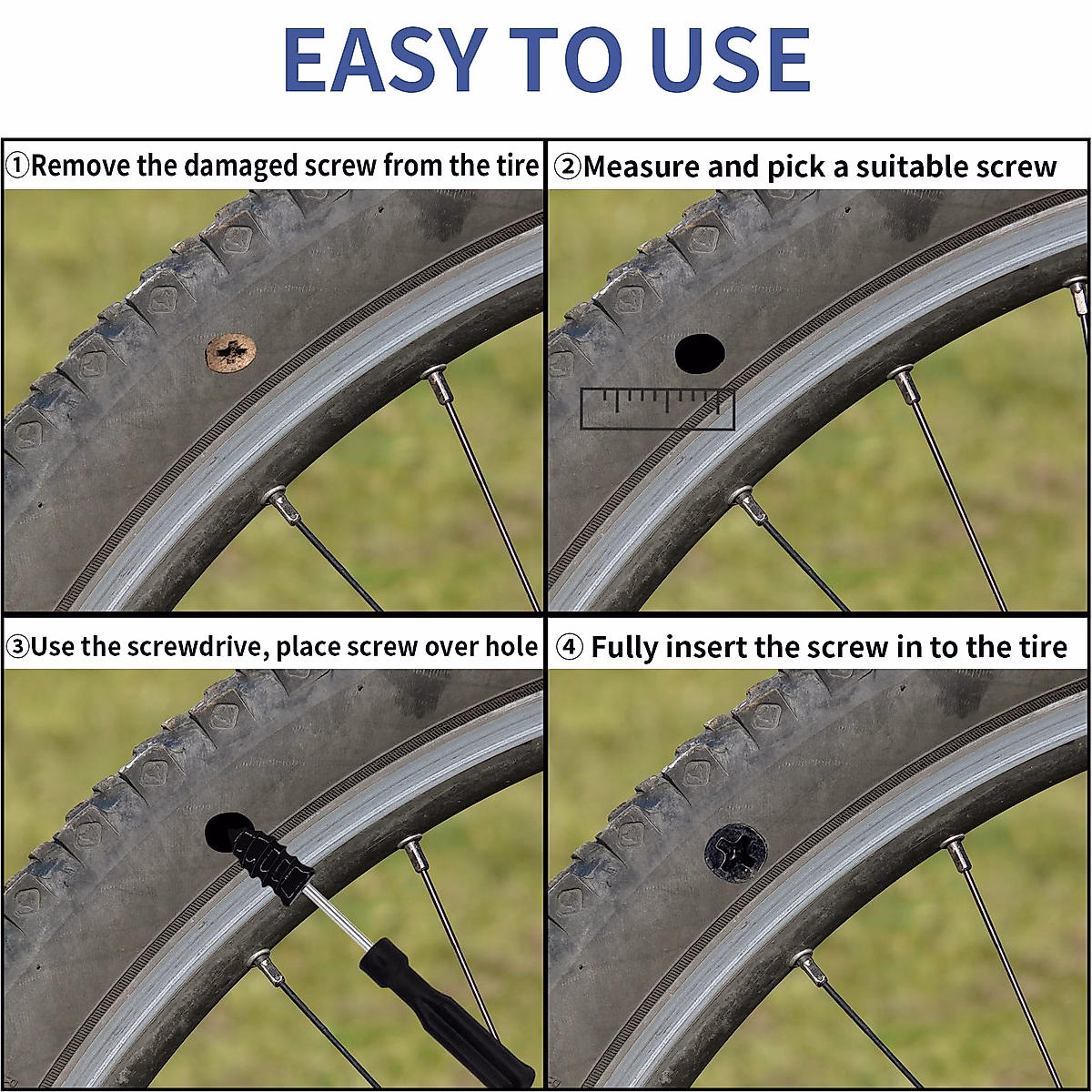 EASY TO USE

①Remove the damaged screw from the tire

②Measure and pick a suitable screw

③Use the screwdrive, place screw over hole

④ Fully insert the screw in to the tire