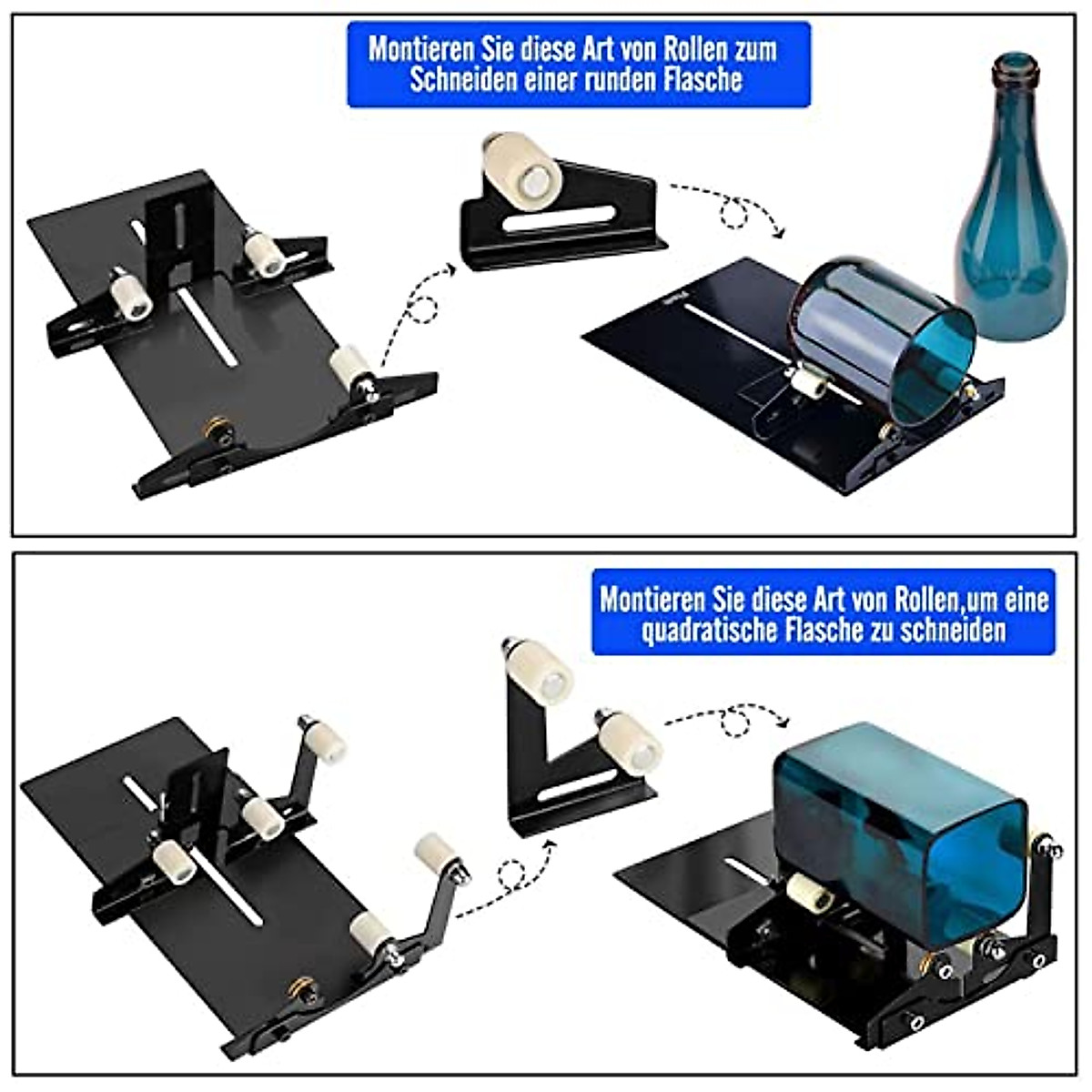 Montieren Sie diese Art von Rollen zum Schneiden einer runden Flasche

Montieren Sie diese Art von Rollen,um eine quadratische Flasche zu schneiden