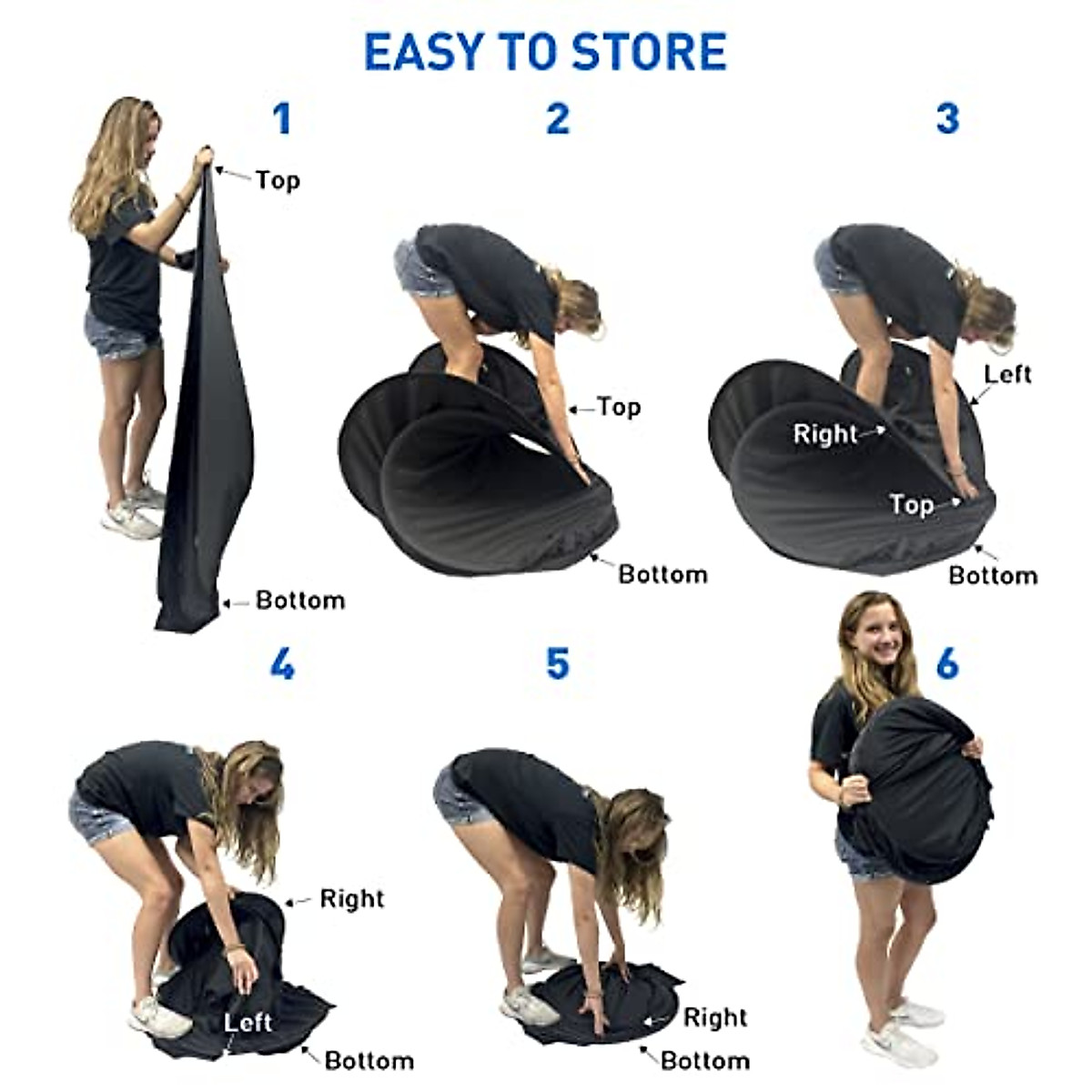 EASY TO STORE

1

Top

Bottom

2

Top

Bottom

3

Left

Right

Top

Bottom

4

Right

Left

Bottom

5

Right

Bottom

6