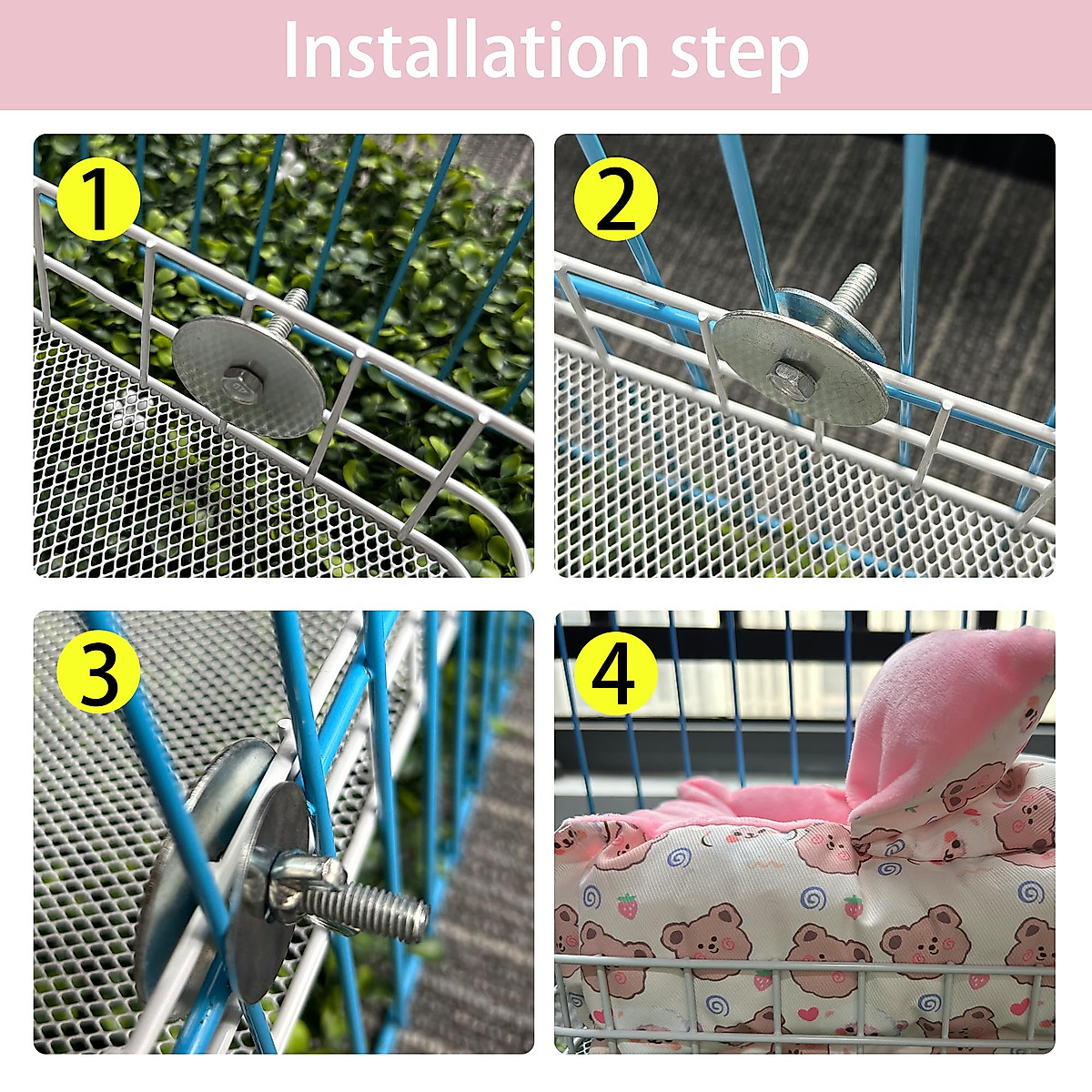 Installation step

1

2

3

4