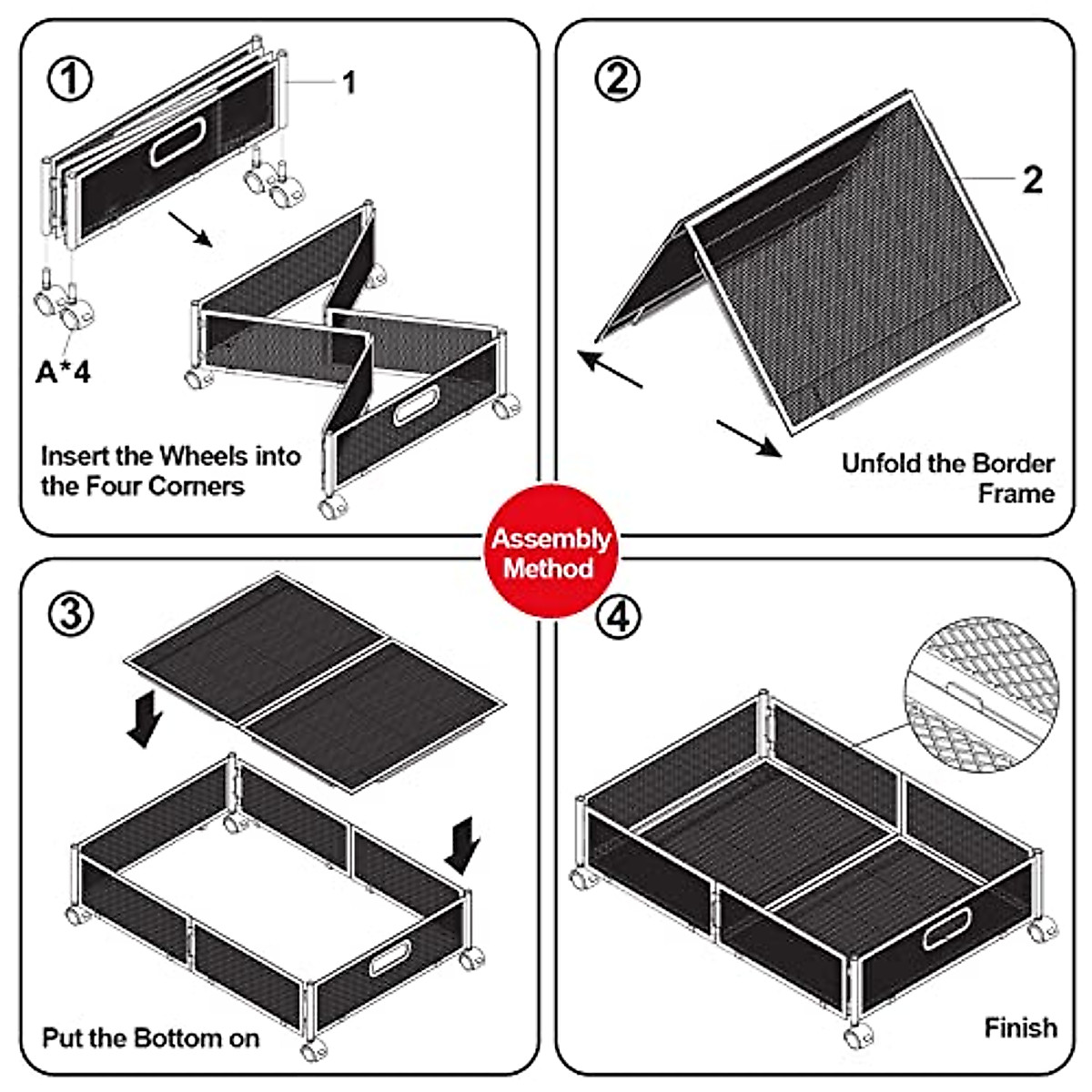 ①
1
A*4
Insert the Wheels into the Four Corners

②
2
Unfold the Border Frame

Assembly Method

③
Put the Bottom on

④
Finish