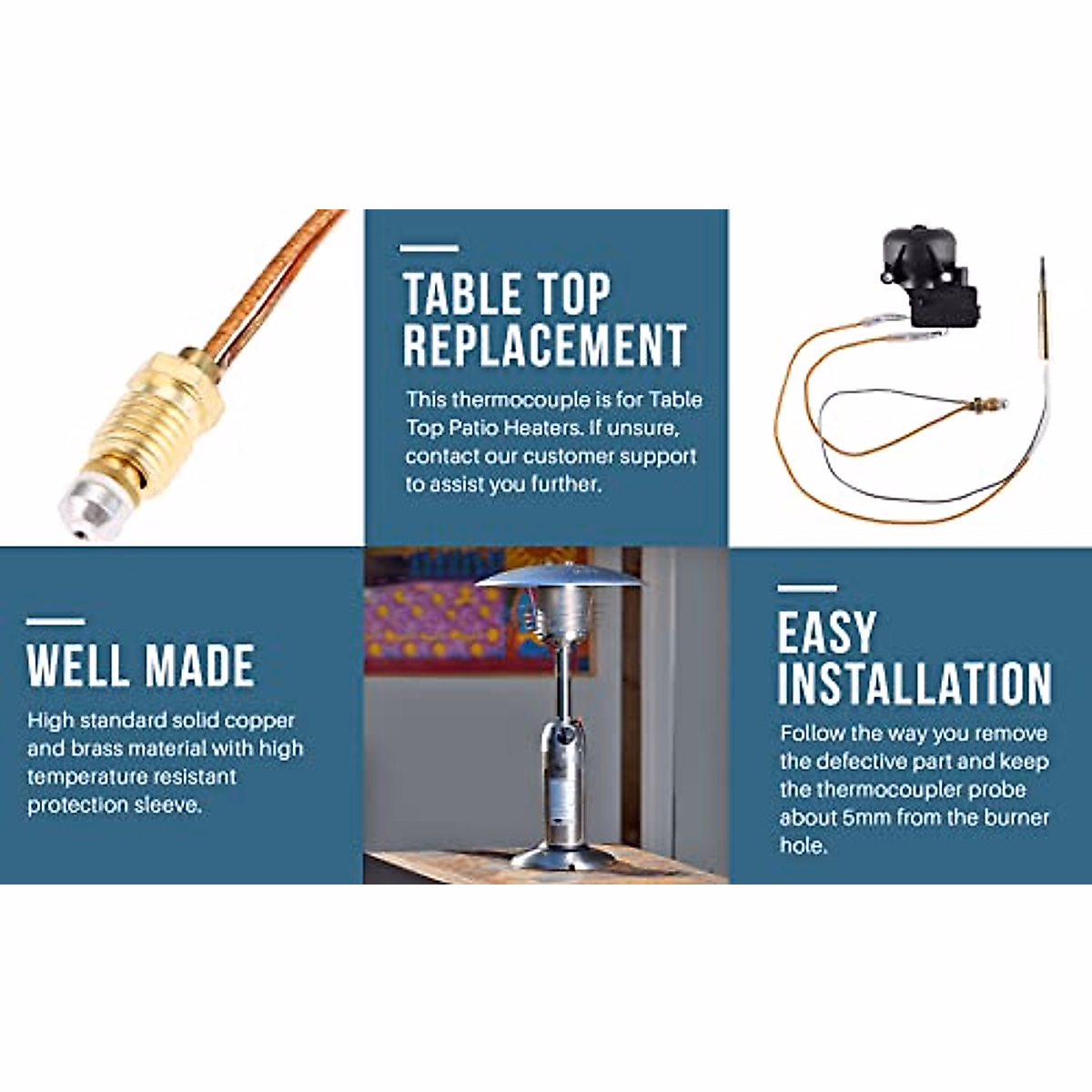 TABLE TOP REPLACEMENT

This thermocouple is for Table Top Patio Heaters. If unsure, contact our customer support to assist you further.

WELL MADE

High standard solid copper and brass material with high temperature resistant protection sleeve.

EASY INSTALLATION

Follow the way you remove the defective part and keep the thermocoupler probe about 5mm from the burner hole.