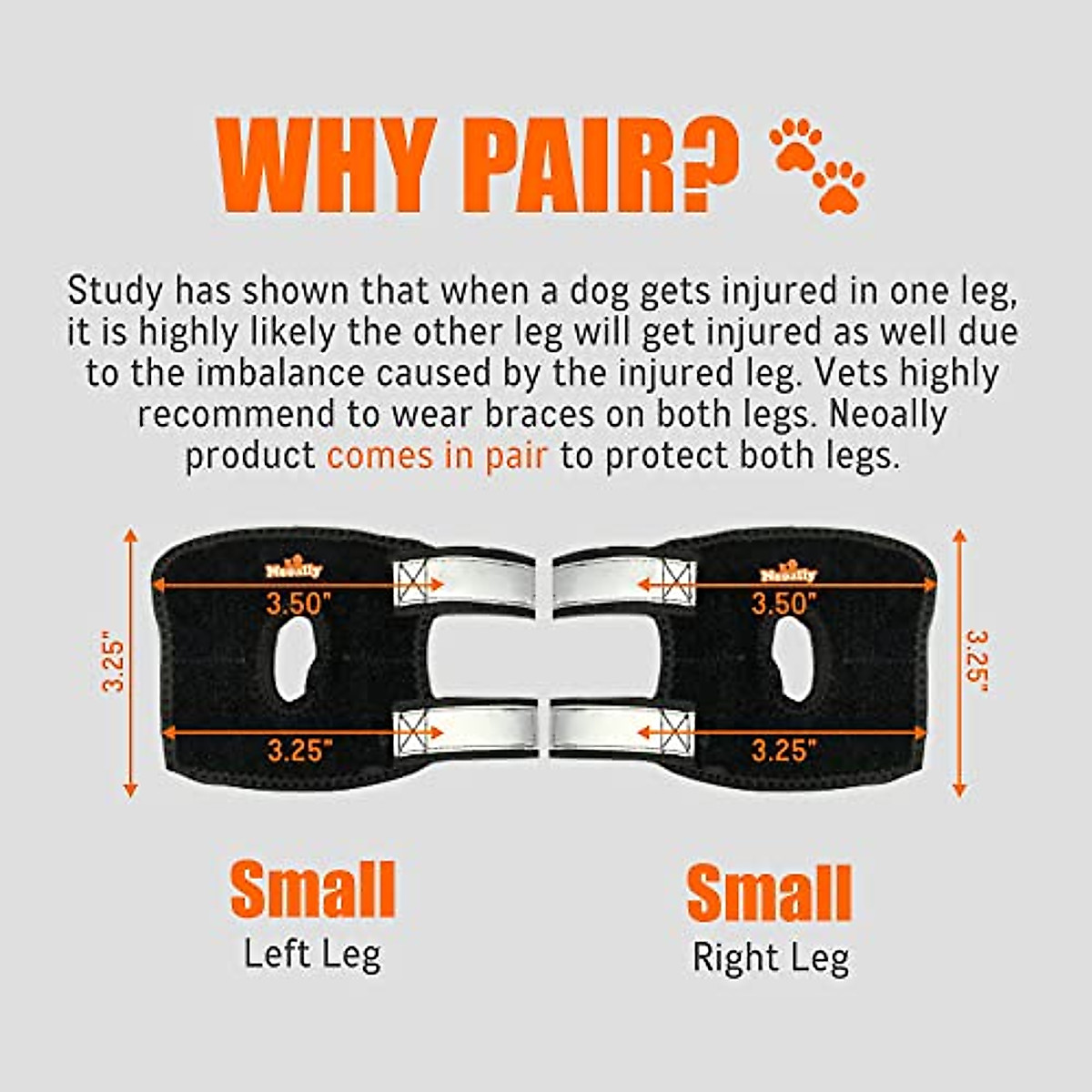 WHY PAIR?

Study has shown that when a dog gets injured in one leg, it is highly likely the other leg will get injured as well due to the imbalance caused by the injured leg. Vets highly recommend to wear braces on both legs. Neoally product comes in pair to protect both legs.

Neoally
3.50"
3.25"
3.25"

Neoally
3.50"
3.25"
3.25"

Small
Left Leg

Small
Right Leg