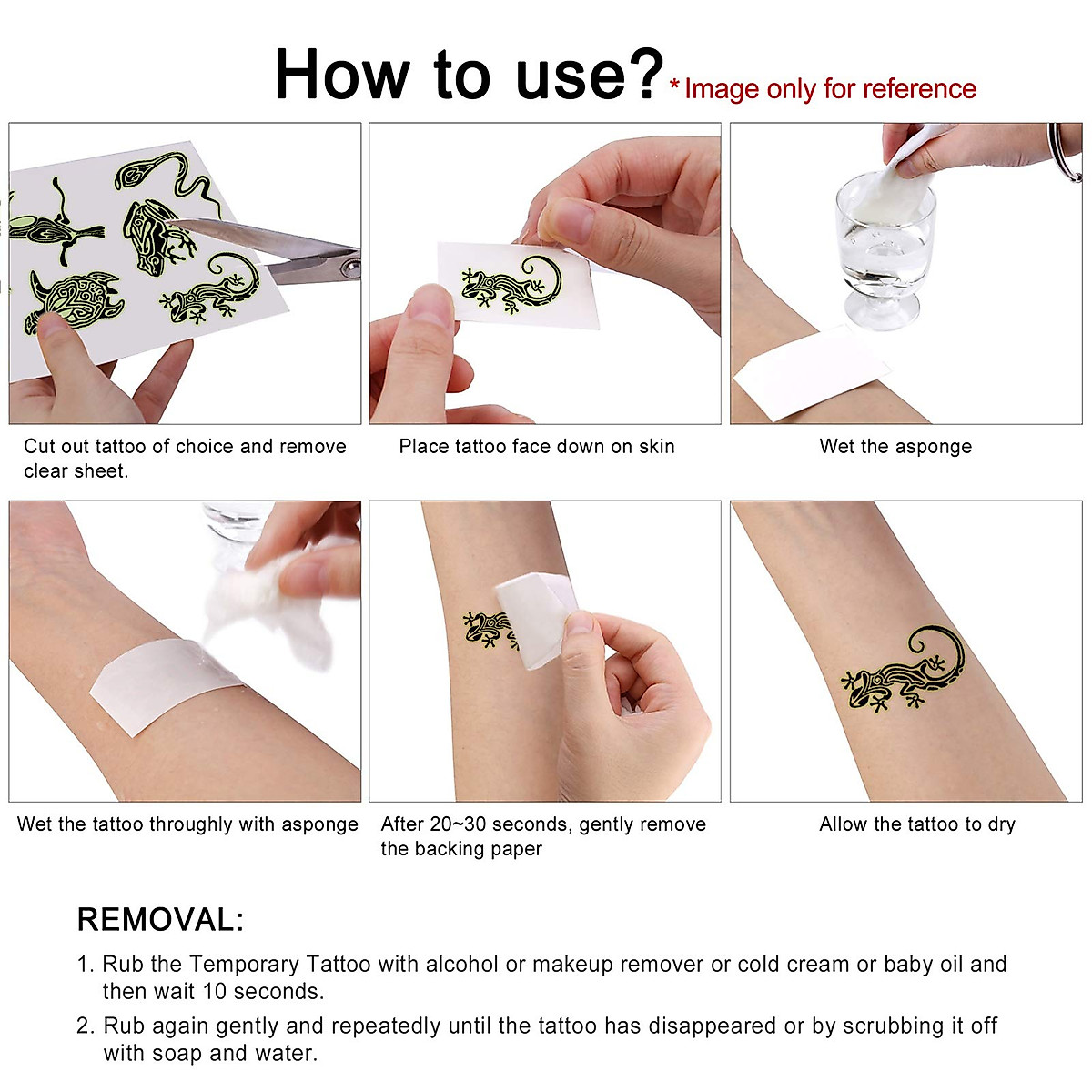 How to use? * Image only for reference

Cut out tattoo of choice and remove clear sheet.

Place tattoo face down on skin

Wet the asponge

Wet the tattoo throughly with asponge

After 20~30 seconds, gently remove the backing paper

Allow the tattoo to dry

REMOVAL:

1. Rub the Temporary Tattoo with alcohol or makeup remover or cold cream or baby oil and then wait 10 seconds.

2. Rub again gently and repeatedly until the tattoo has disappeared or by scrubbing it off with soap and water.