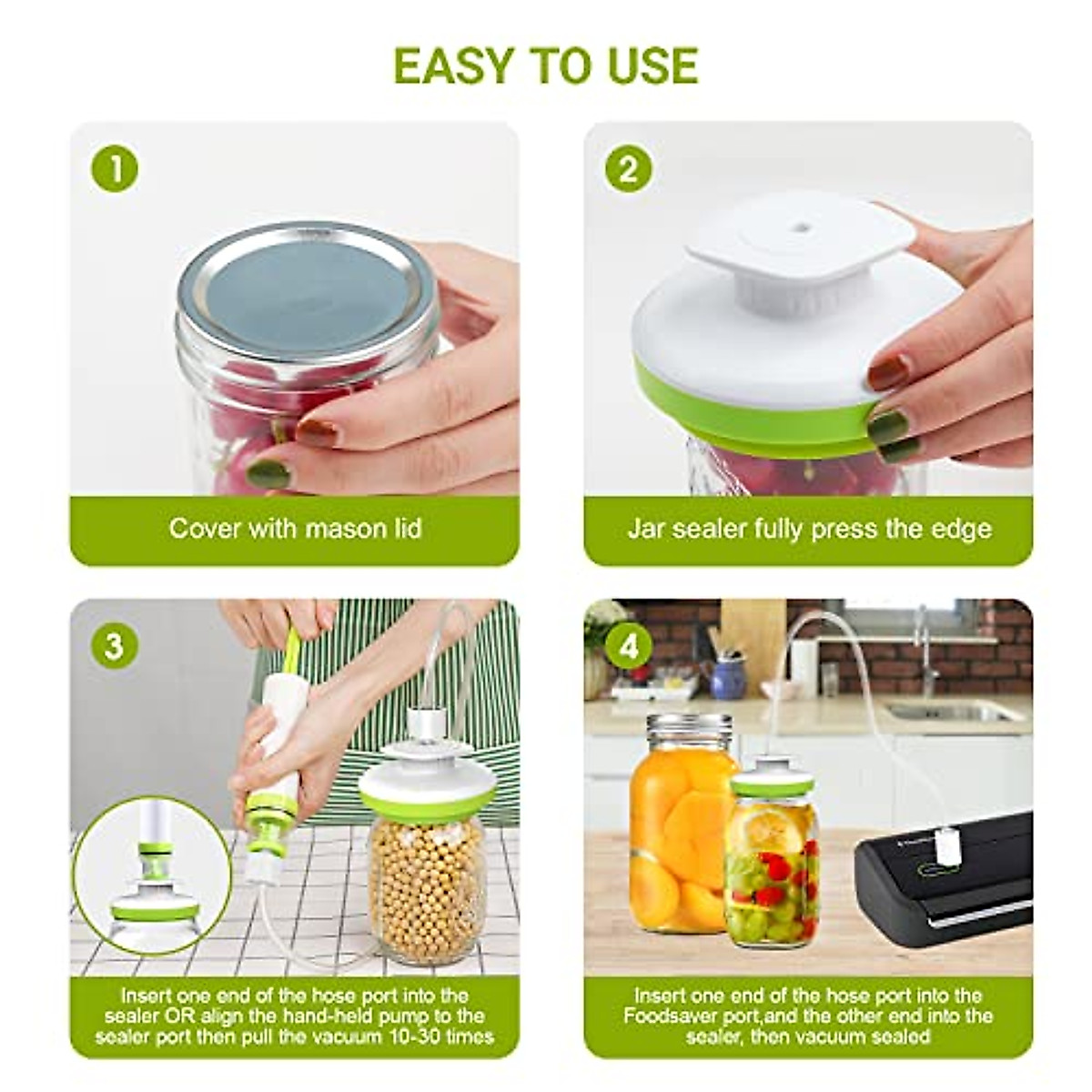 EASY TO USE

1

Cover with mason lid

2

Jar sealer fully press the edge

3

Insert one end of the hose port into the sealer OR align the hand-held pump to the sealer port then pull the vacuum 10-30 times

4

Insert one end of the hose port into the Foodsaver port,and the other end into the sealer, then vacuum sealed