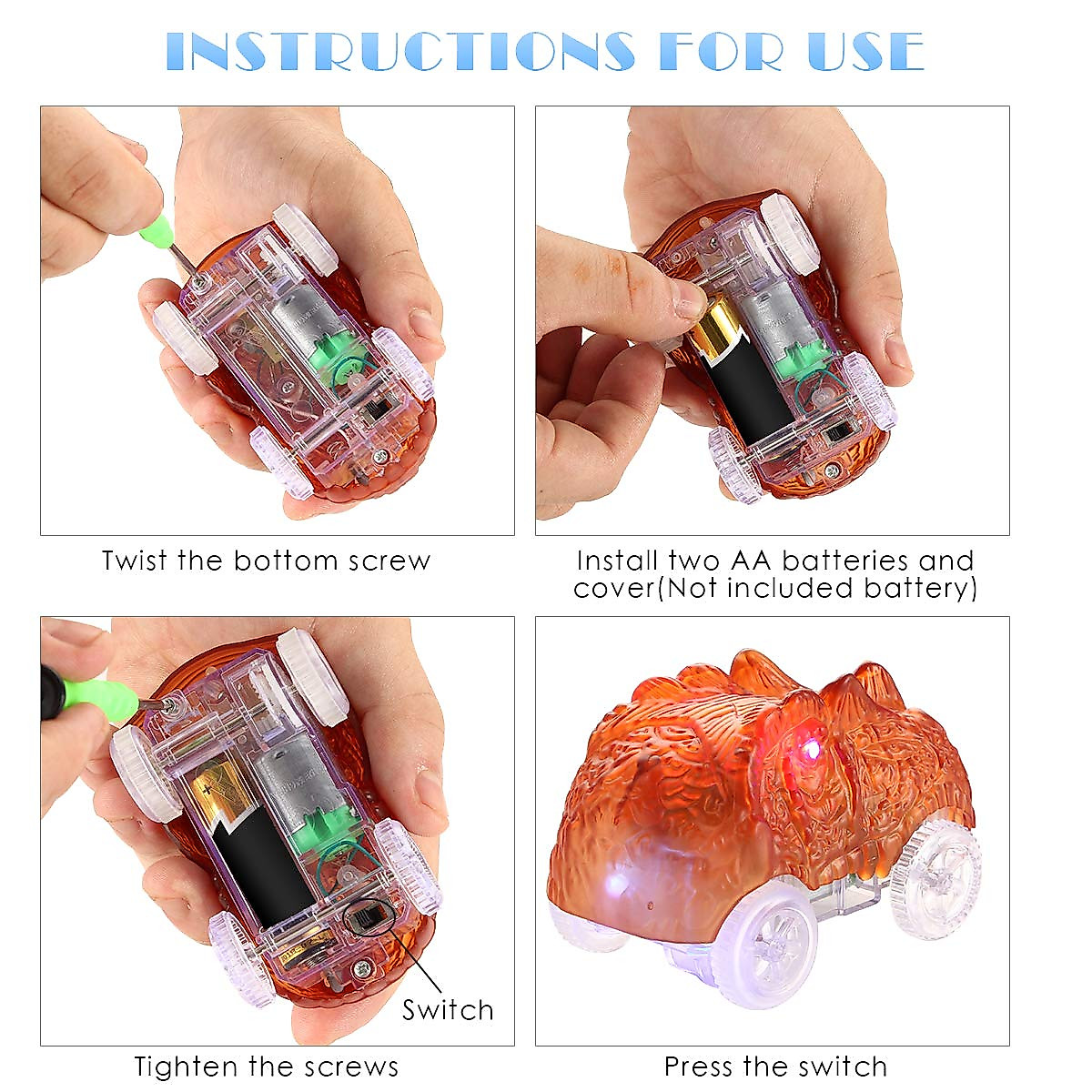 INSTRUCTIONS FOR USE

Twist the bottom screw

Install two AA batteries and cover(Not included battery)

Switch

Tighten the screws

Press the switch