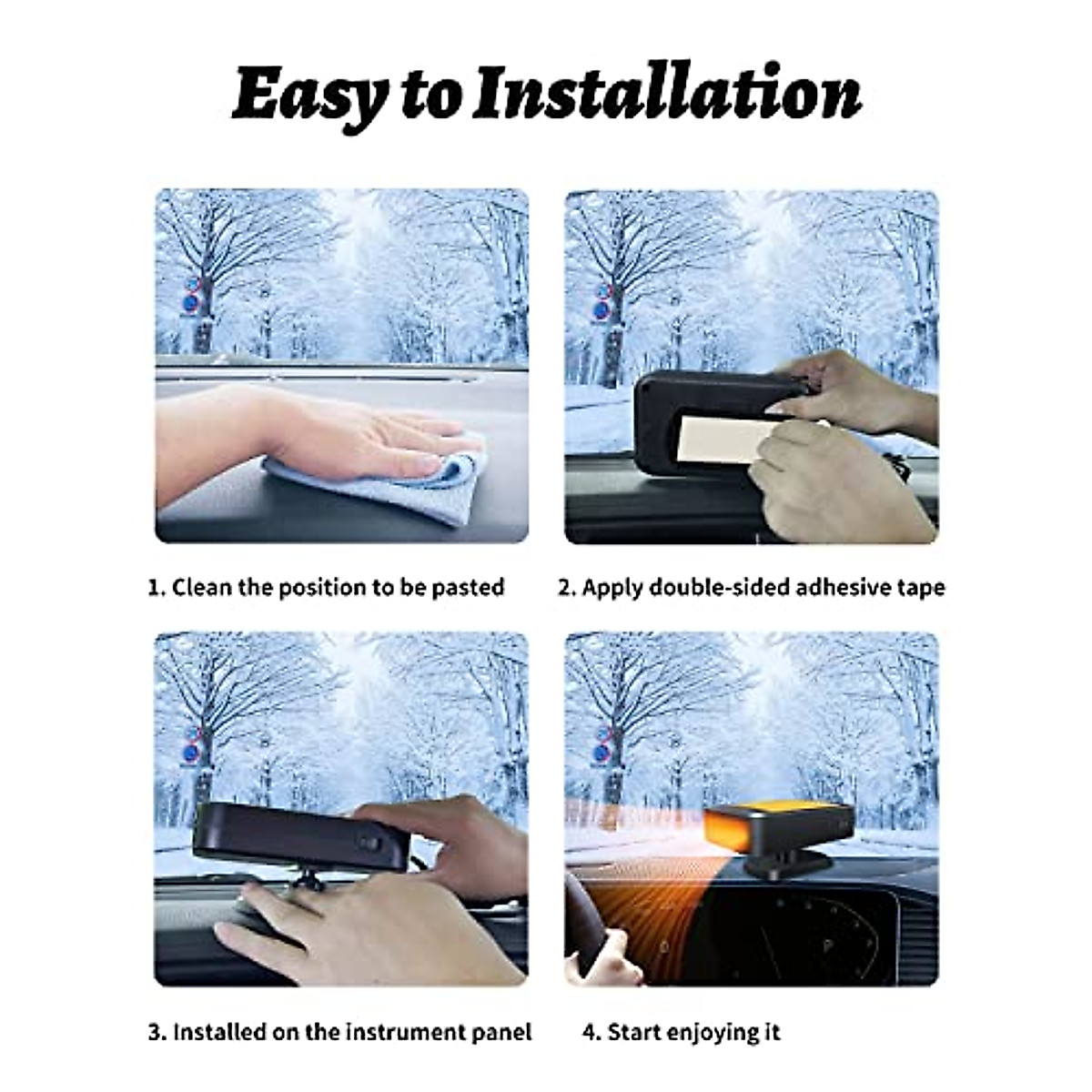 Easy to Installation

1. Clean the position to be pasted

2. Apply double-sided adhesive tape

3. Installed on the instrument panel

4. Start enjoying it