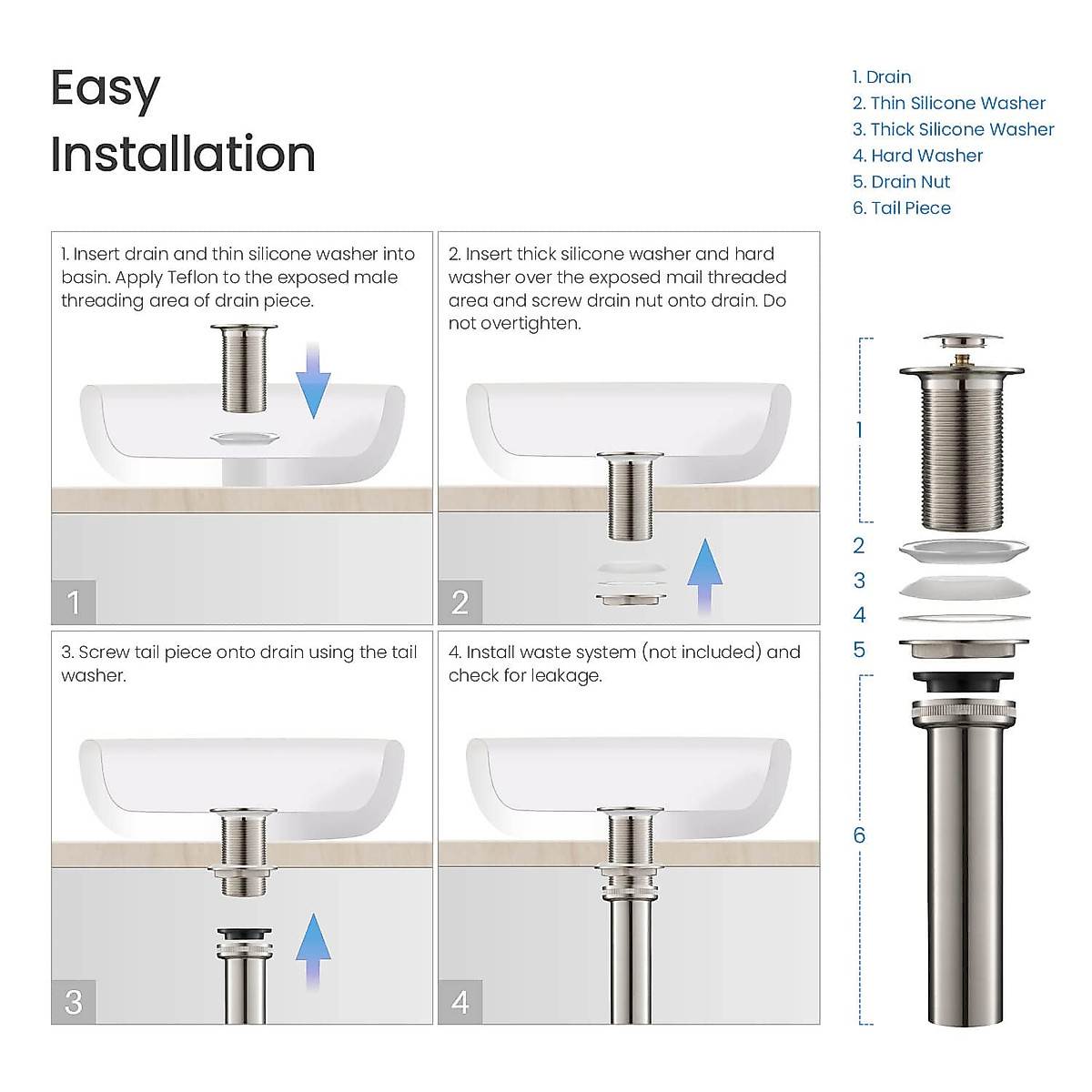 Easy Installation

1. Drain
2. Thin Silicone Washer
3. Thick Silicone Washer
4. Hard Washer
5. Drain Nut
6. Tail Piece

1. Insert drain and thin silicone washer into basin. Apply Teflon to the exposed male threading area of drain piece.

1

2. Insert thick silicone washer and hard washer over the exposed mail threaded area and screw drain nut onto drain. Do not overtighten.

2

3. Screw tail piece onto drain using the tail washer.

3

4. Install waste system (not included) and check for leakage.

4

1
2
3
4
5
6