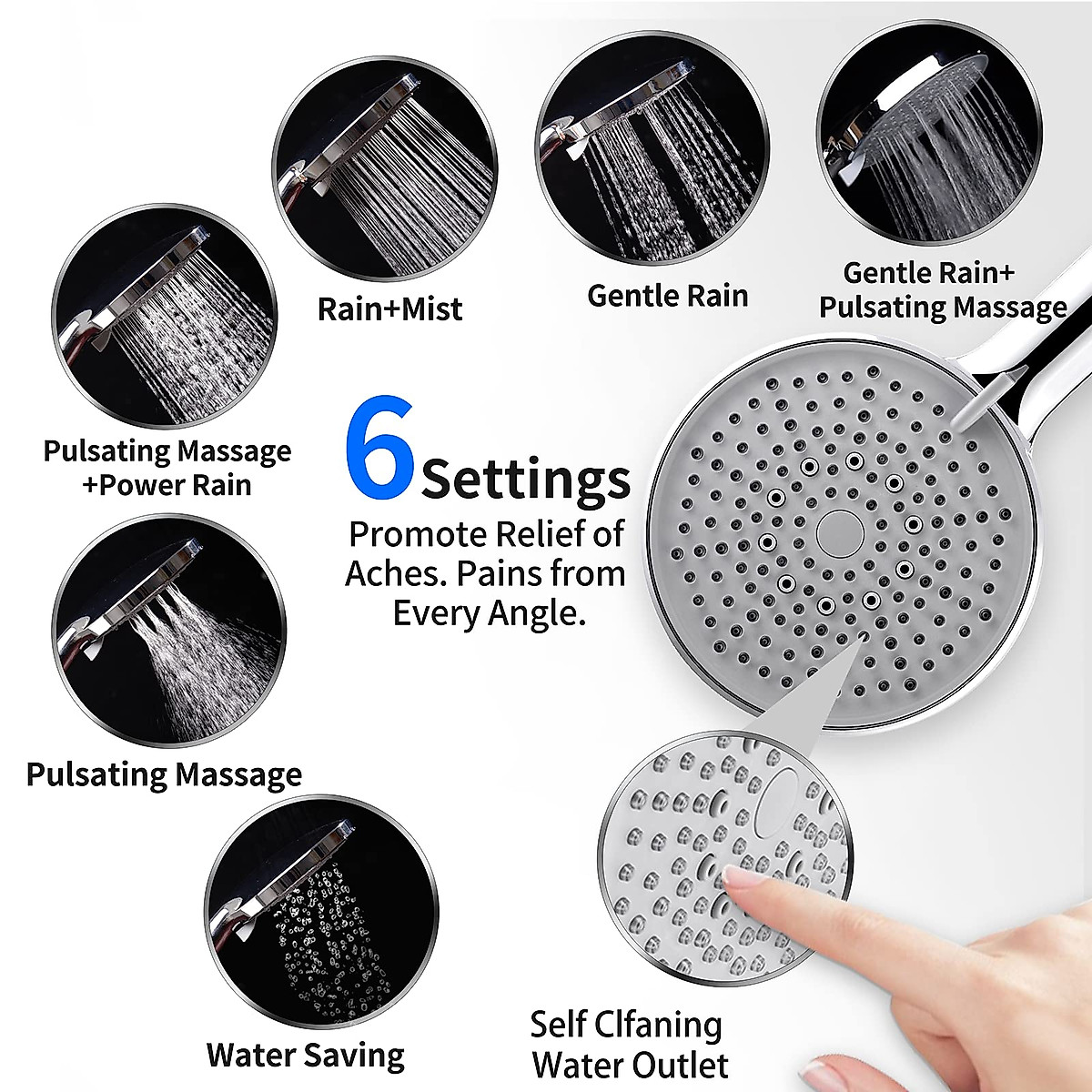 Rain+Mist

Gentle Rain

Gentle Rain+
Pulsating Massage

Pulsating Massage
+Power Rain

6 Settings
Promote Relief of Aches. Pains from Every Angle.

Pulsating Massage

Water Saving

Self Clfaning
Water Outlet