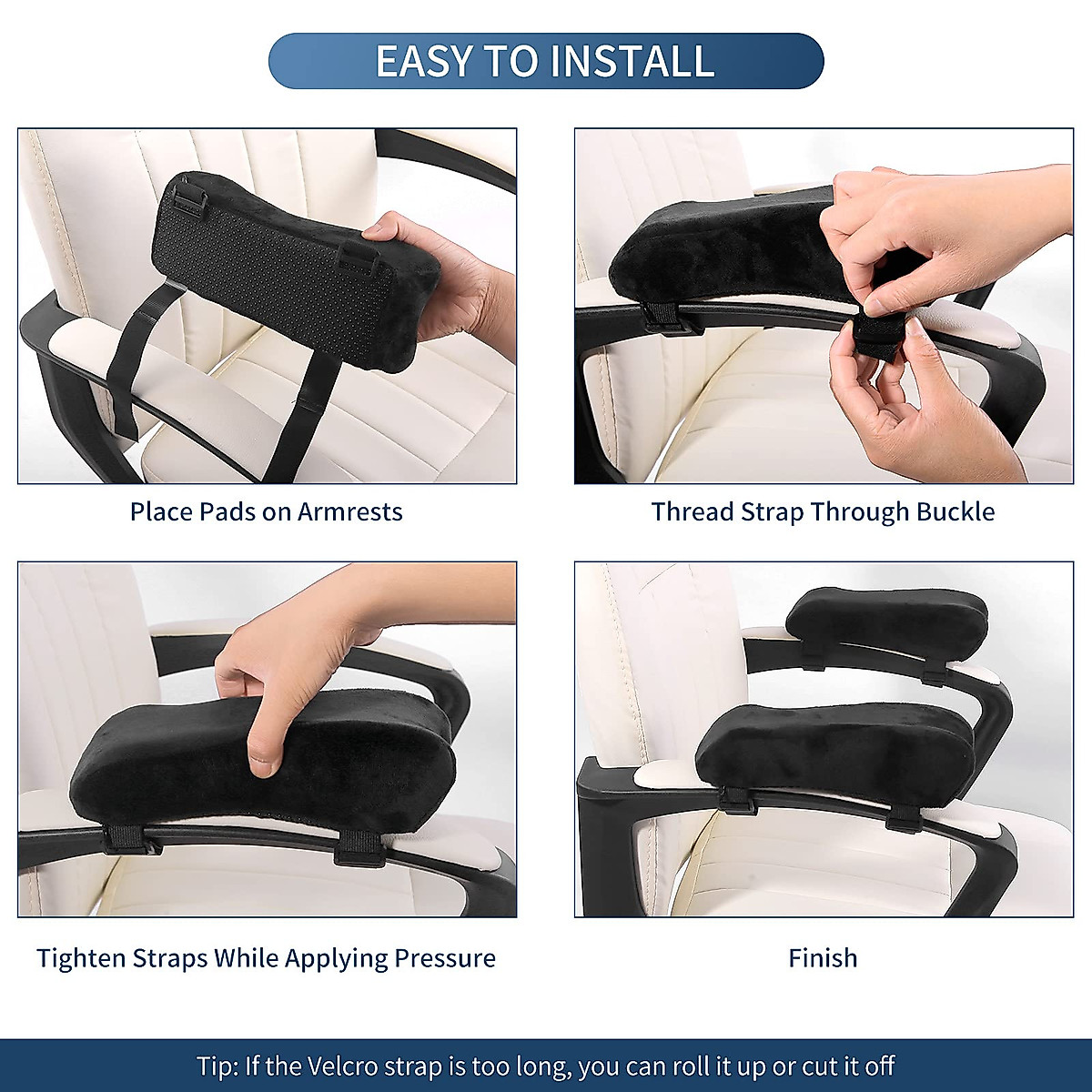 EASY TO INSTALL

Place Pads on Armrests

Thread Strap Through Buckle

Tighten Straps While Applying Pressure

Finish

Tip: If the Velcro strap is too long, you can roll it up or cut it off