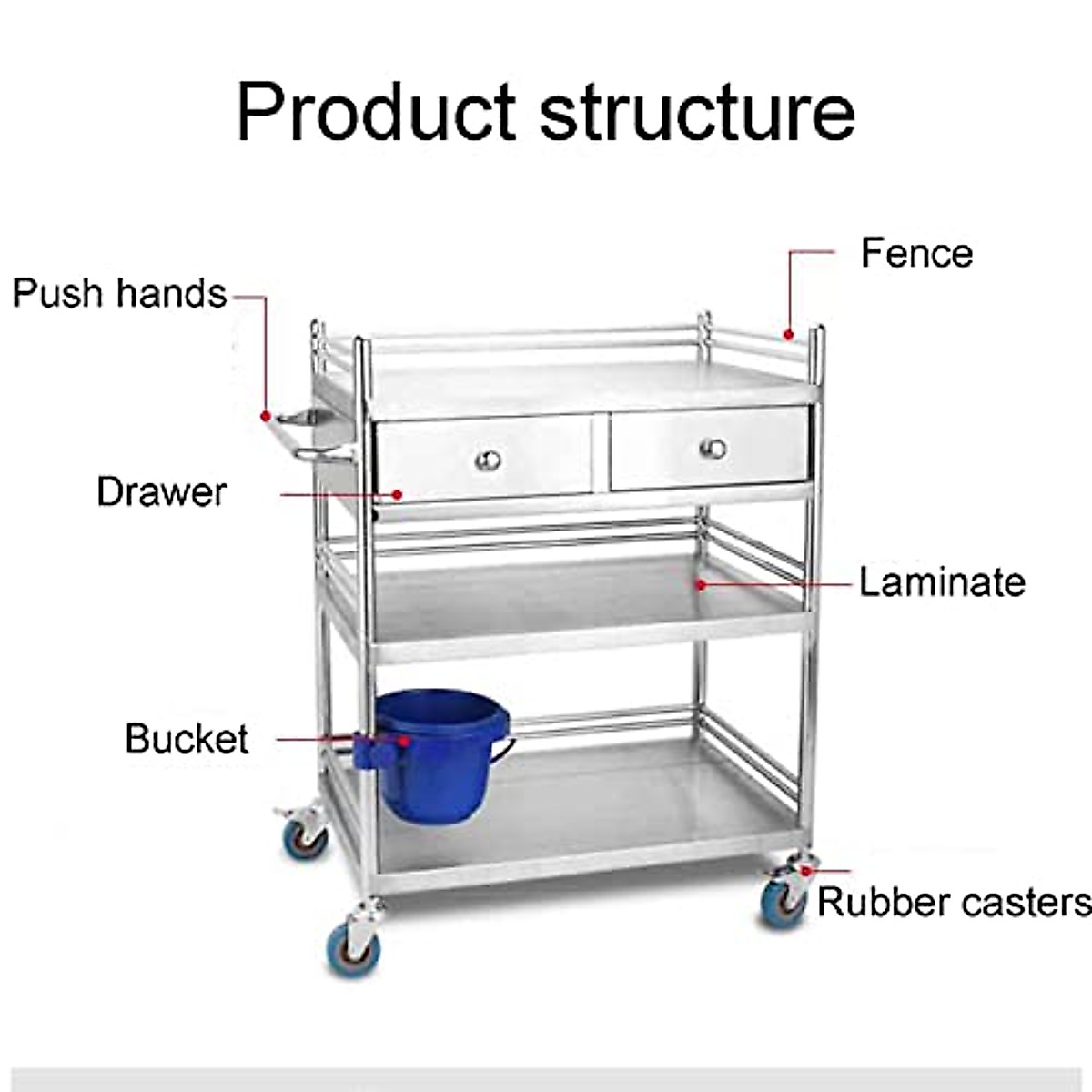 Product structure

Fence

Push hands

Drawer

Laminate

Bucket

Rubber casters