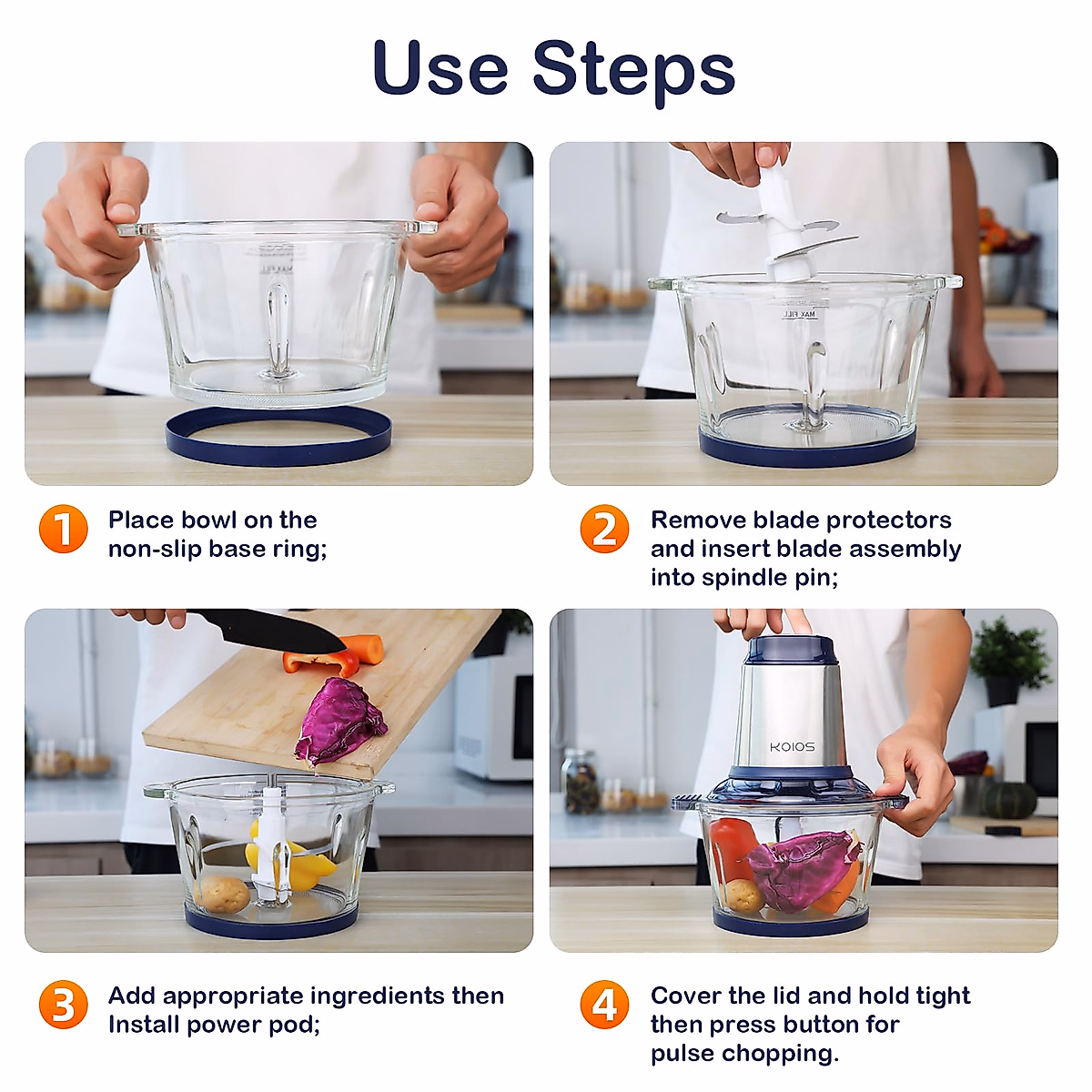 Use Steps

MAX FILL

MAX FILL

1 Place bowl on the non-slip base ring;

2 Remove blade protectors and insert blade assembly into spindle pin;

KOIOS

3 Add appropriate ingredients then Install power pod;

4 Cover the lid and hold tight then press button for pulse chopping.