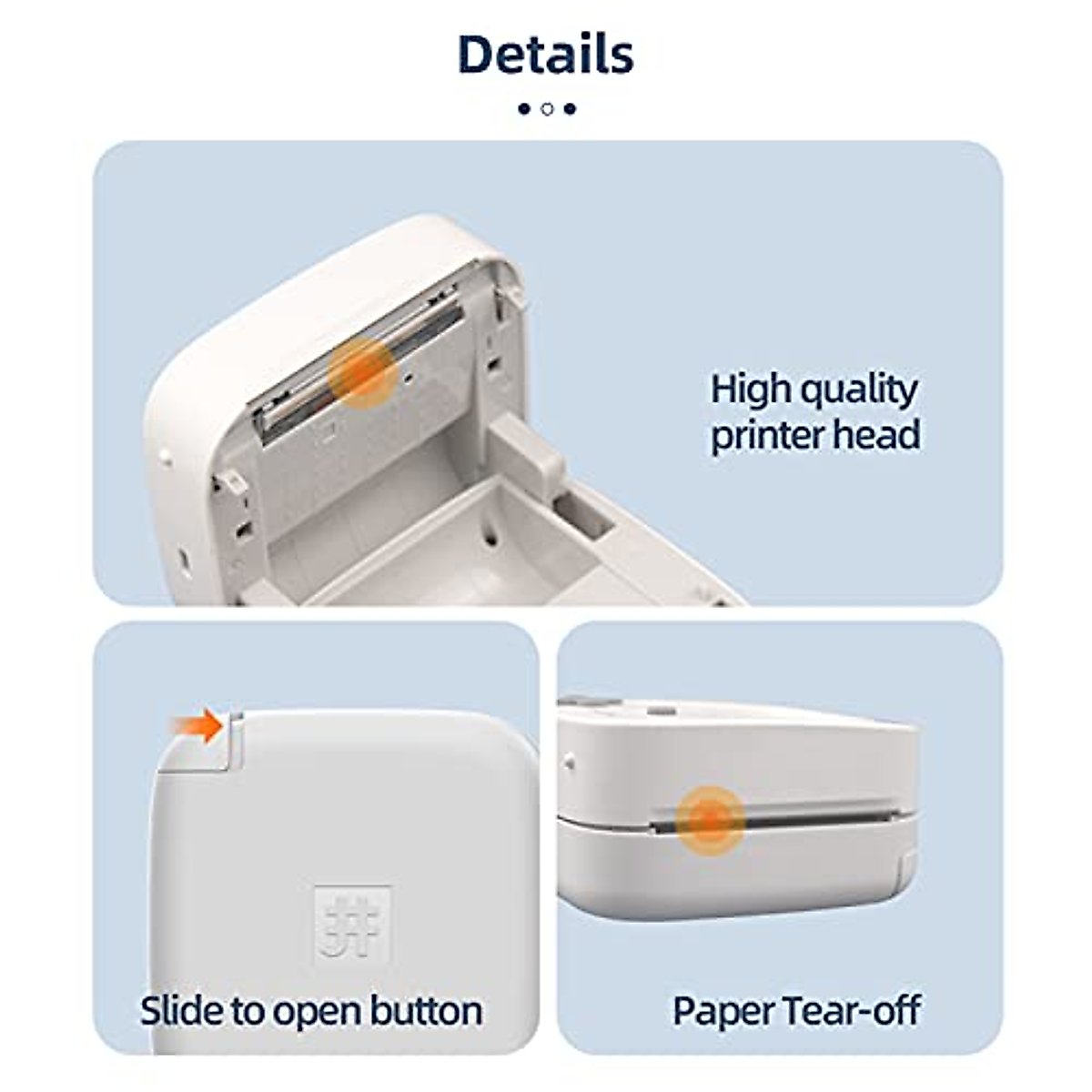 Details

High quality printer head

Slide to open button

Paper Tear-off