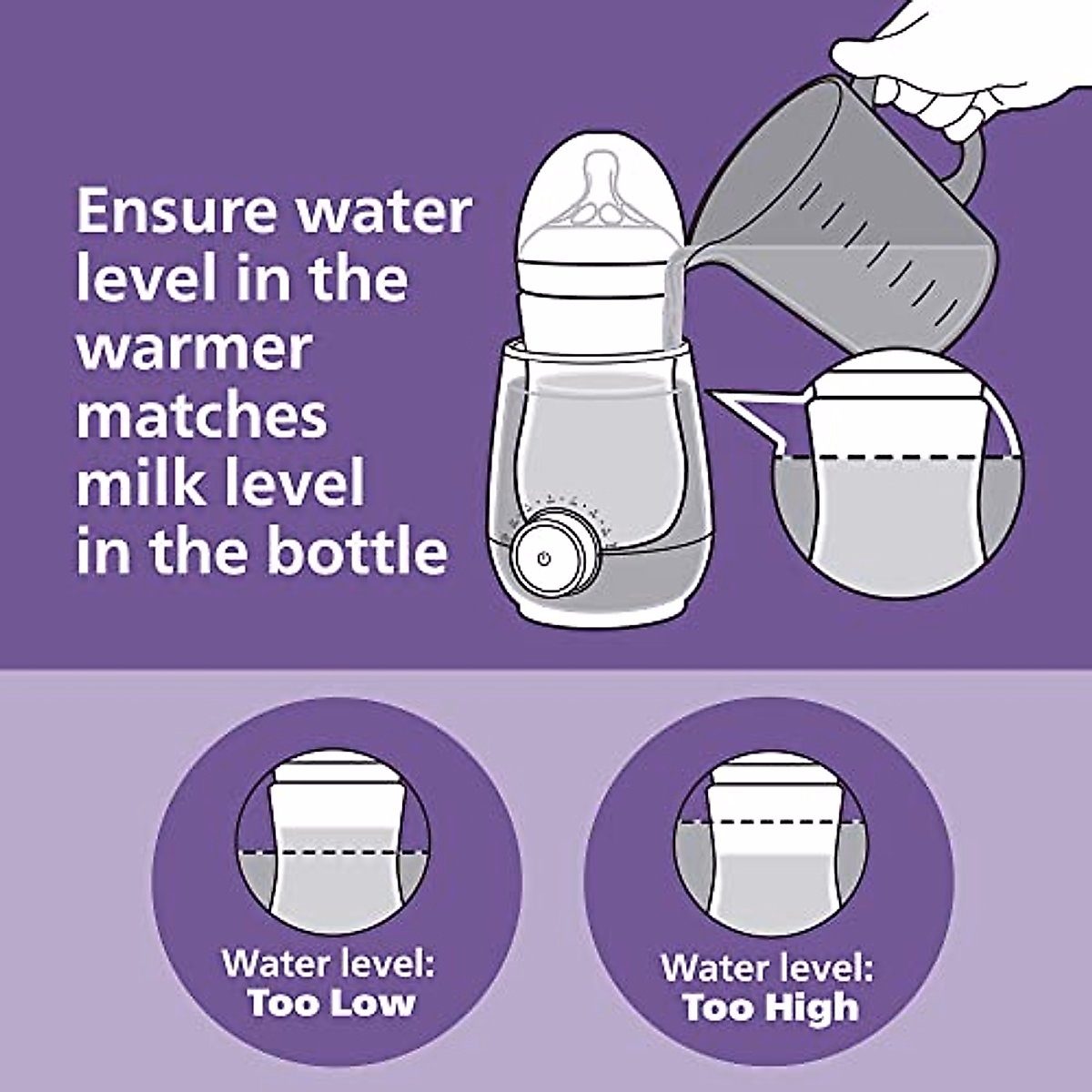 Ensure water level in the warmer matches milk level in the bottle

Water level:
Too Low

Water level:
Too High