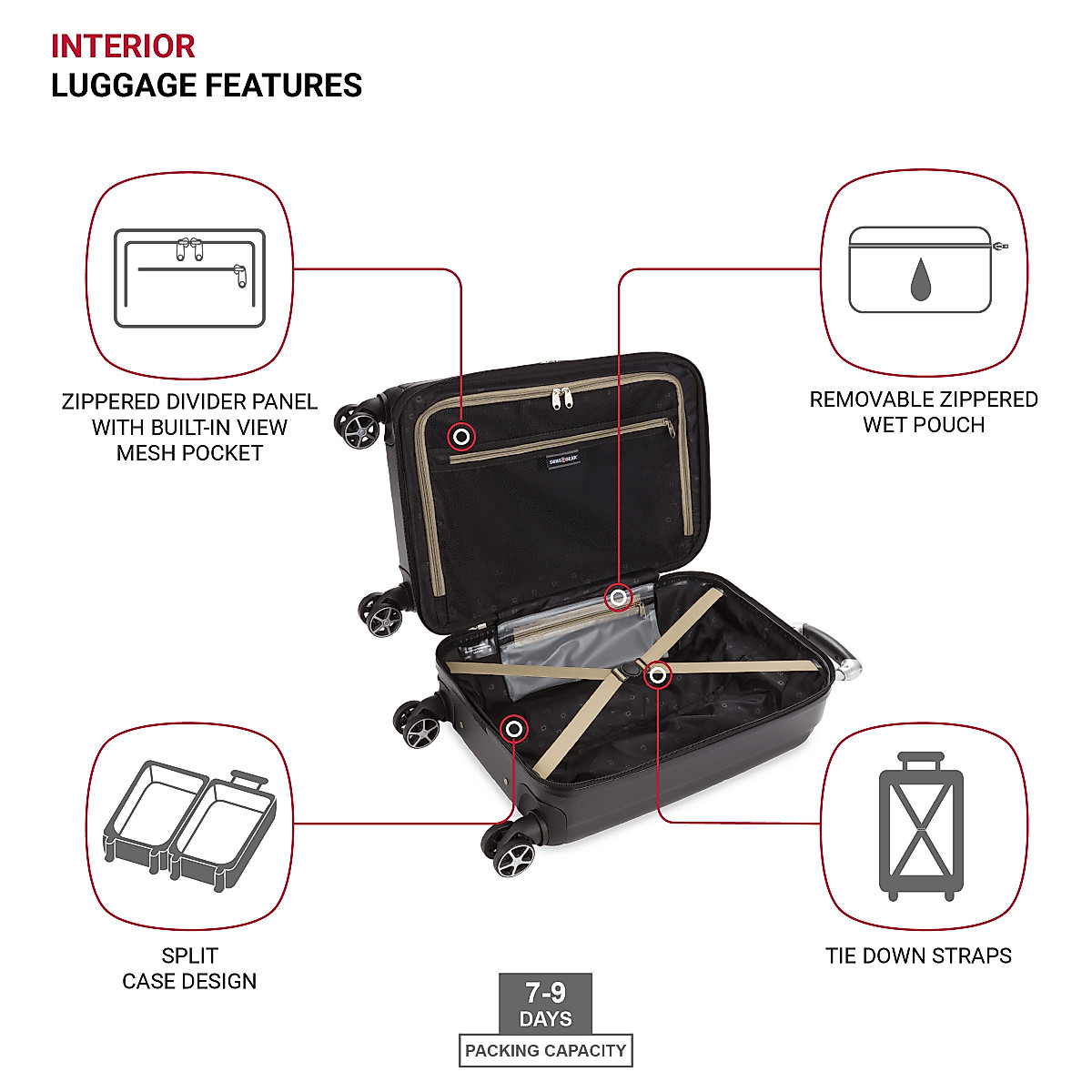 INTERIOR
LUGGAGE FEATURES

ZIPPERED DIVIDER PANEL WITH BUILT-IN VIEW MESH POCKET

REMOVABLE ZIPPERED WET POUCH

SWISSGEAR

SPLIT CASE DESIGN

TIE DOWN STRAPS

7-9 DAYS

PACKING CAPACITY