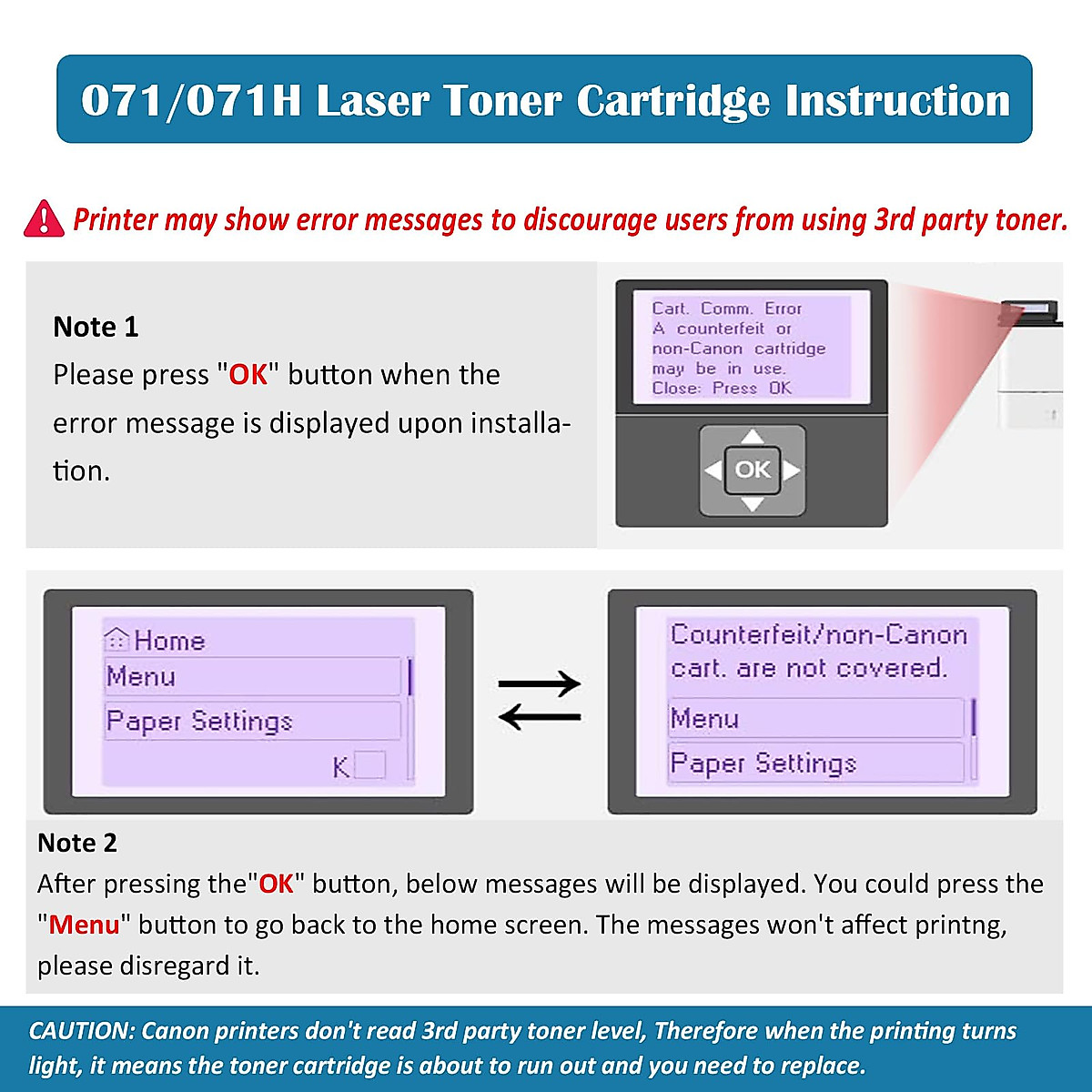 071/071H Laser Toner Cartridge Instruction

Printer may show error messages to discourage users from using 3rd party toner.

Note 1
Please press "OK" button when the error message is displayed upon installation.

Cart. Comm. Error
A counterfeit or non-Canon cartridge may be in use.
Close: Press OK

OK

Home
Menu
Paper Settings
K

Counterfeit/non-Canon cart. are not covered.
Menu
Paper Settings

Note 2
After pressing the"OK" button, below messages will be displayed. You could press the "Menu" button to go back to the home screen. The messages won't affect printng, please disregard it.

CAUTION: Canon printers don't read 3rd party toner level, Therefore when the printing turns light, it means the toner cartridge is about to run out and you need to replace.