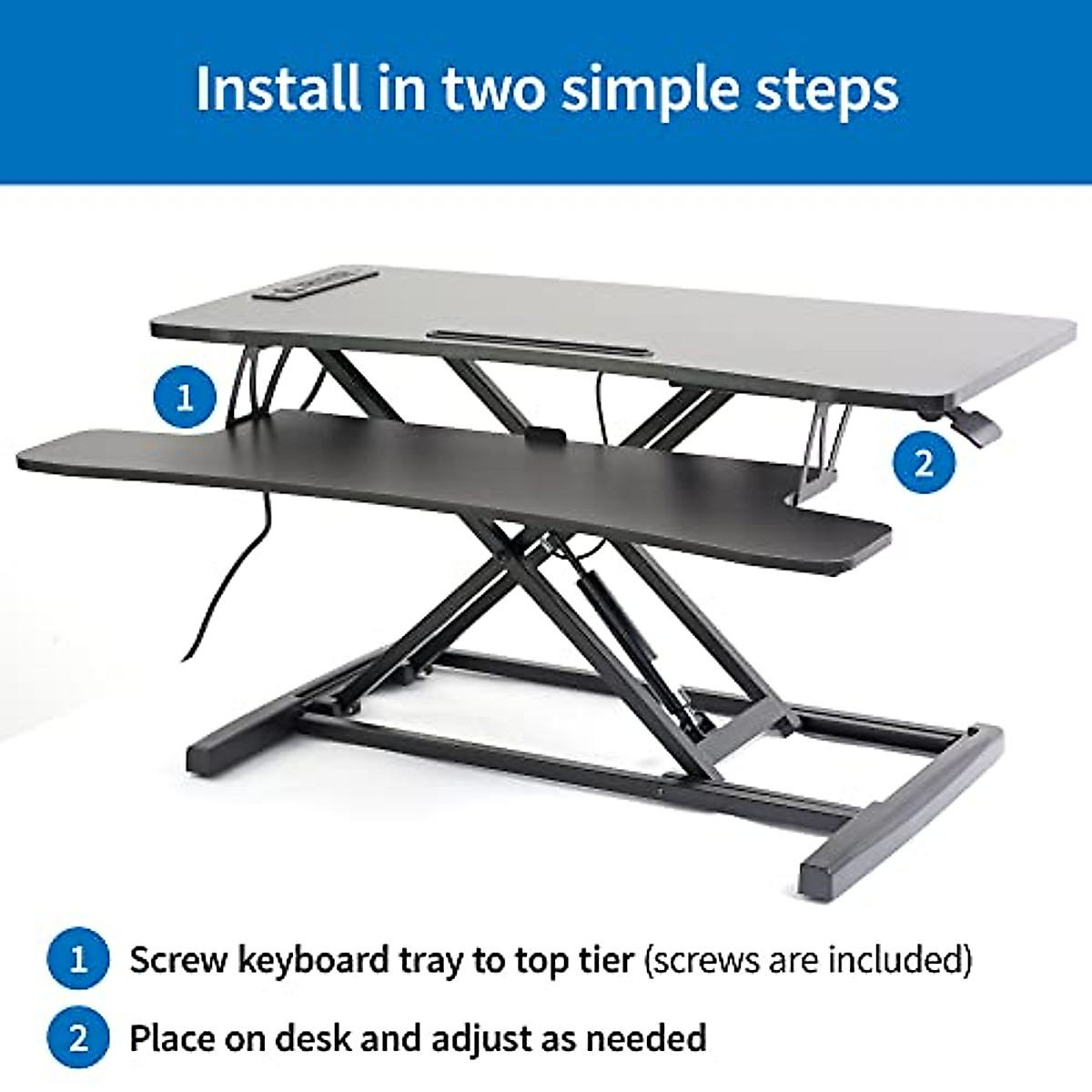 Install in two simple steps

1

2

1 Screw keyboard tray to top tier (screws are included)

2 Place on desk and adjust as needed