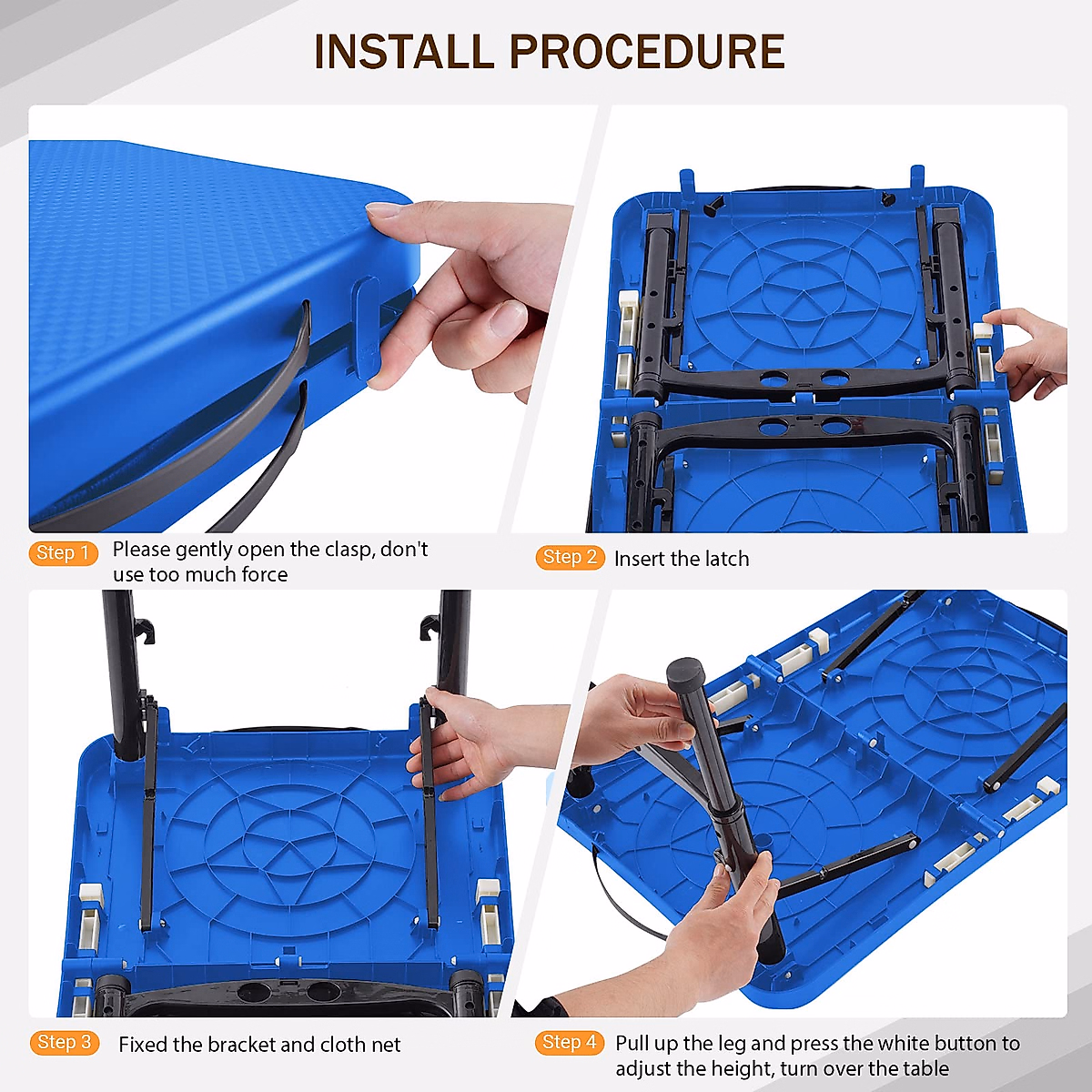 INSTALL PROCEDURE

Step 1 Please gently open the clasp, don't use too much force

Step 2 Insert the latch

Step 3 Fixed the bracket and cloth net

Step 4 Pull up the leg and press the white button to adjust the height, turn over the table