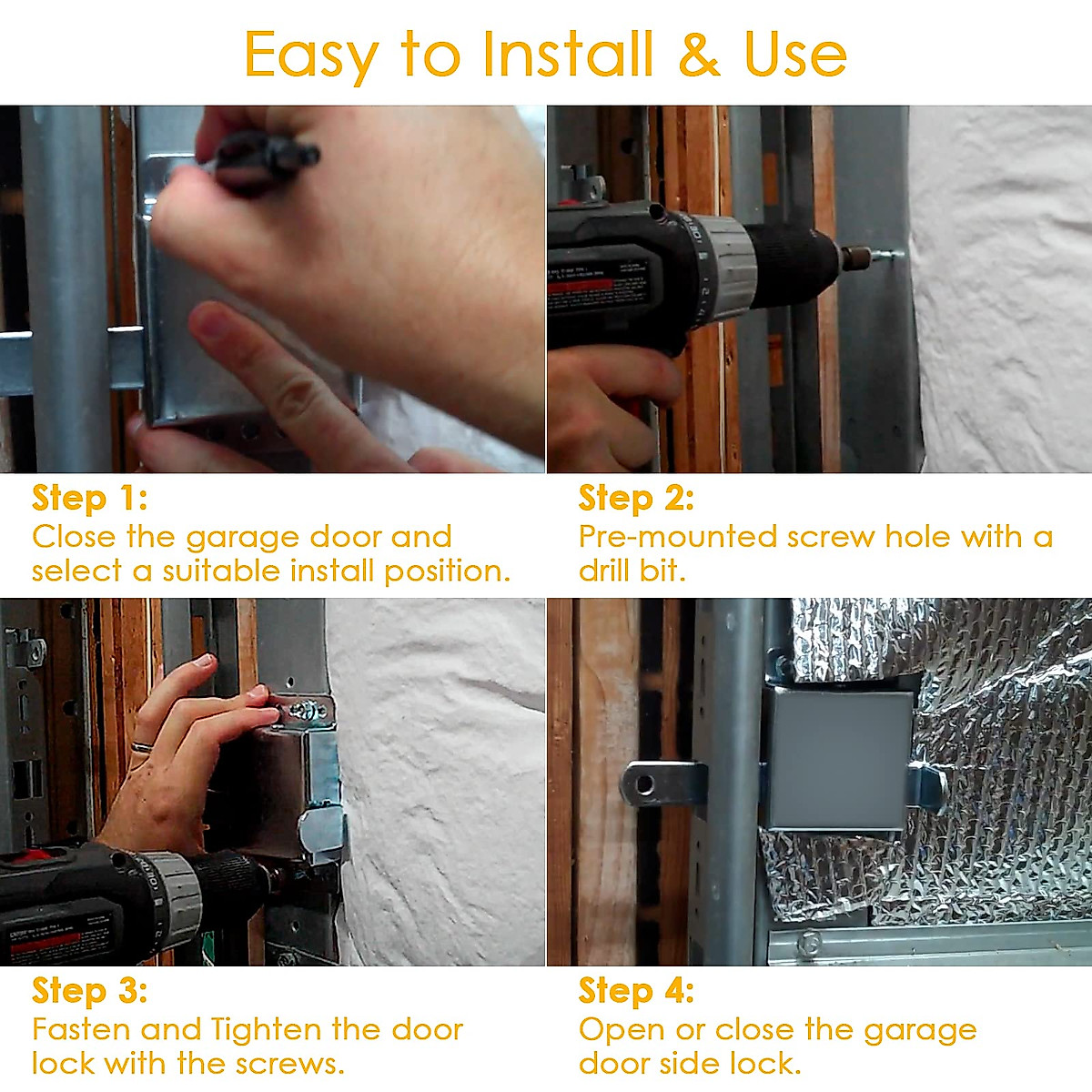 Easy to Install & Use

Step 1:
Close the garage door and select a suitable install position.

Step 2:
Pre-mounted screw hole with a drill bit.

Step 3:
Fasten and Tighten the door lock with the screws.

Step 4:
Open or close the garage door side lock.