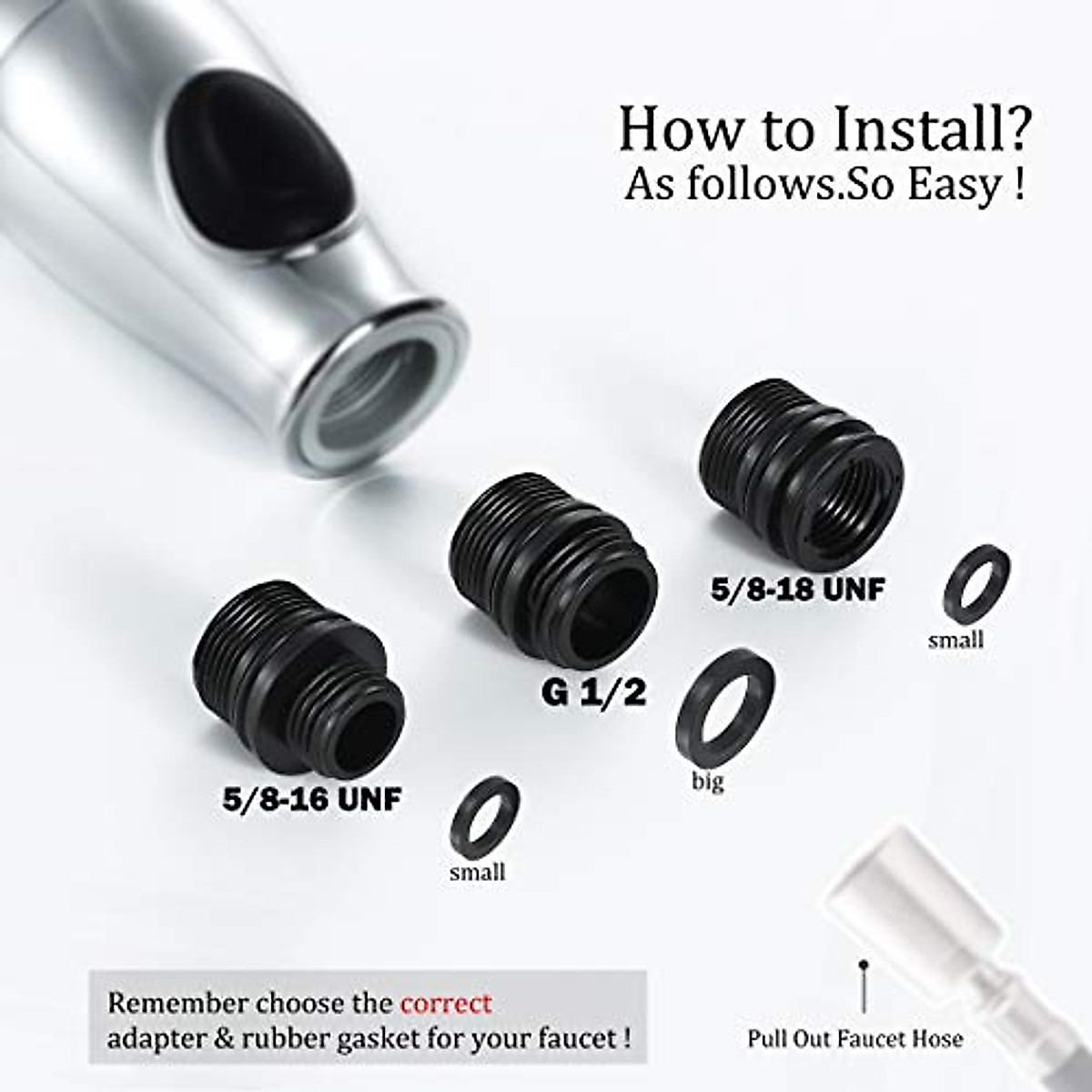 How to Install?
As follows.So Easy !

5/8-18 UNF

small

G 1/2

big

5/8-16 UNF

small

Remember choose the correct adapter & rubber gasket for your faucet !

Pull Out Faucet Hose