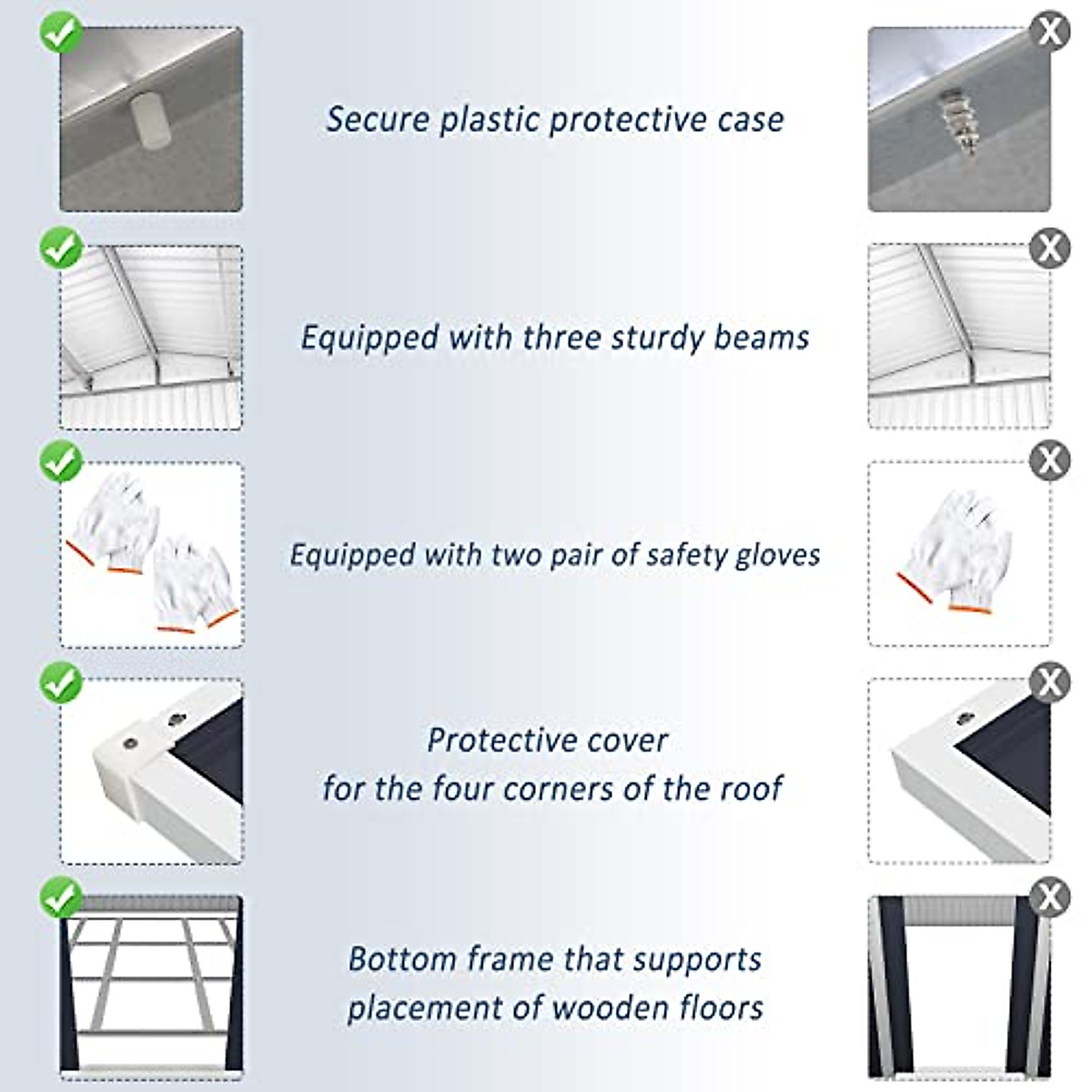 Secure plastic protective case

Equipped with three sturdy beams

Equipped with two pair of safety gloves

Protective cover
for the four corners of the roof

Bottom frame that supports
placement of wooden floors