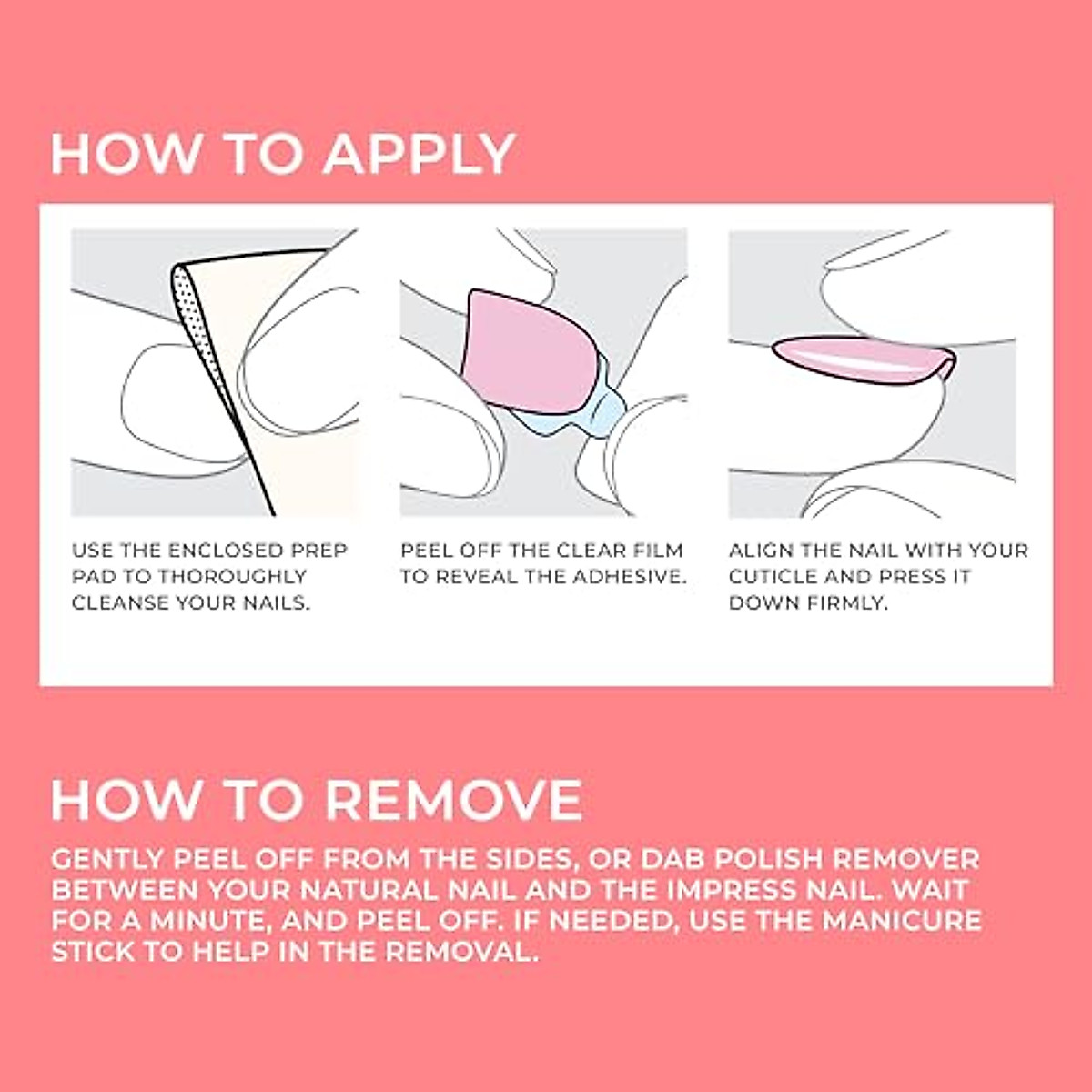 HOW TO APPLY

USE THE ENCLOSED PREP PAD TO THOROUGHLY CLEANSE YOUR NAILS.

PEEL OFF THE CLEAR FILM TO REVEAL THE ADHESIVE.

ALIGN THE NAIL WITH YOUR CUTICLE AND PRESS IT DOWN FIRMLY.

HOW TO REMOVE

GENTLY PEEL OFF FROM THE SIDES, OR DAB POLISH REMOVER BETWEEN YOUR NATURAL NAIL AND THE IMPRESS NAIL. WAIT FOR A MINUTE, AND PEEL OFF. IF NEEDED, USE THE MANICURE STICK TO HELP IN THE REMOVAL.