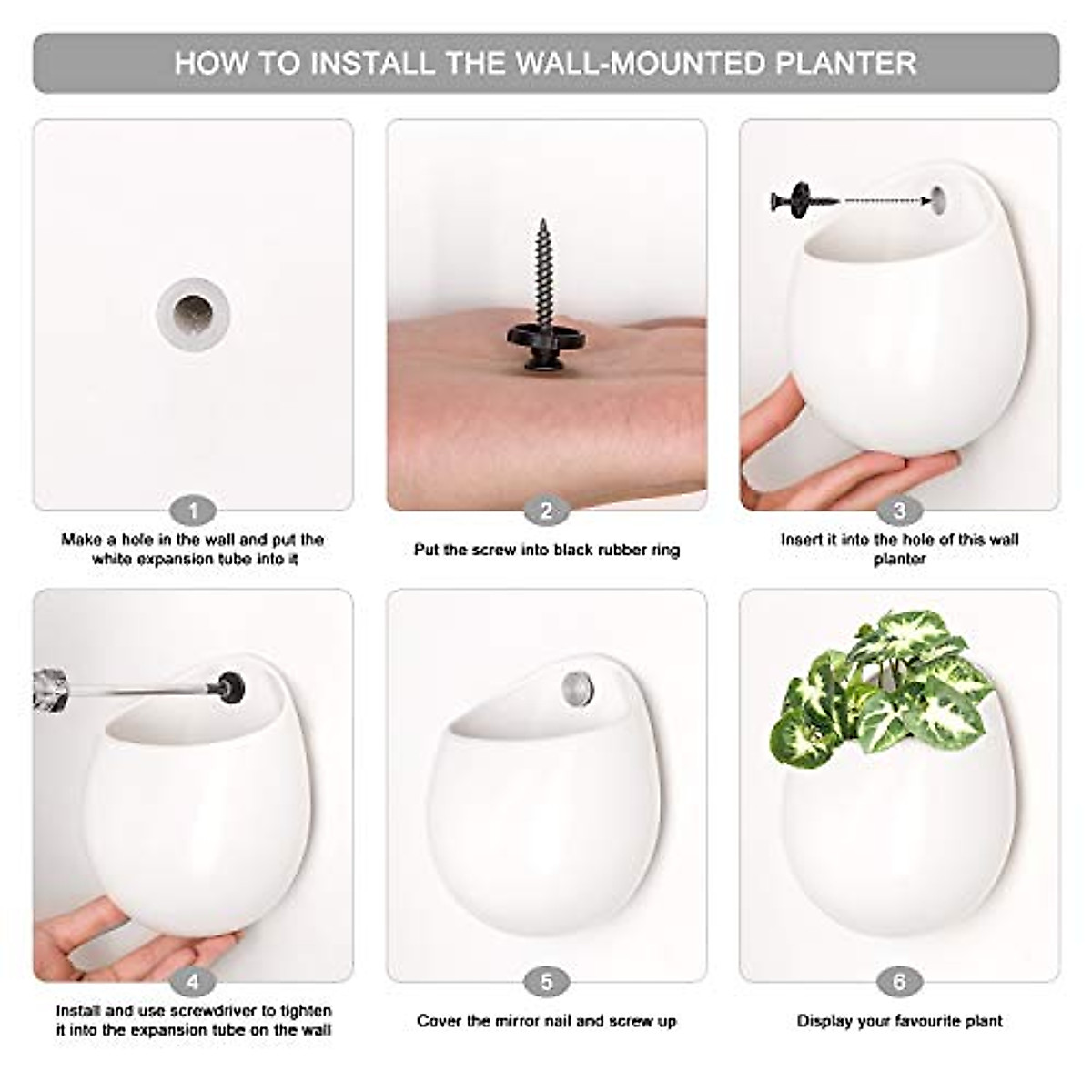 HOW TO INSTALL THE WALL-MOUNTED PLANTER

1

Make a hole in the wall and put the white expansion tube into it

2

Put the screw into black rubber ring

3

Insert it into the hole of this wall planter

4

Install and use screwdriver to tighten it into the expansion tube on the wall

5

Cover the mirror nail and screw up

6

Display your favourite plant