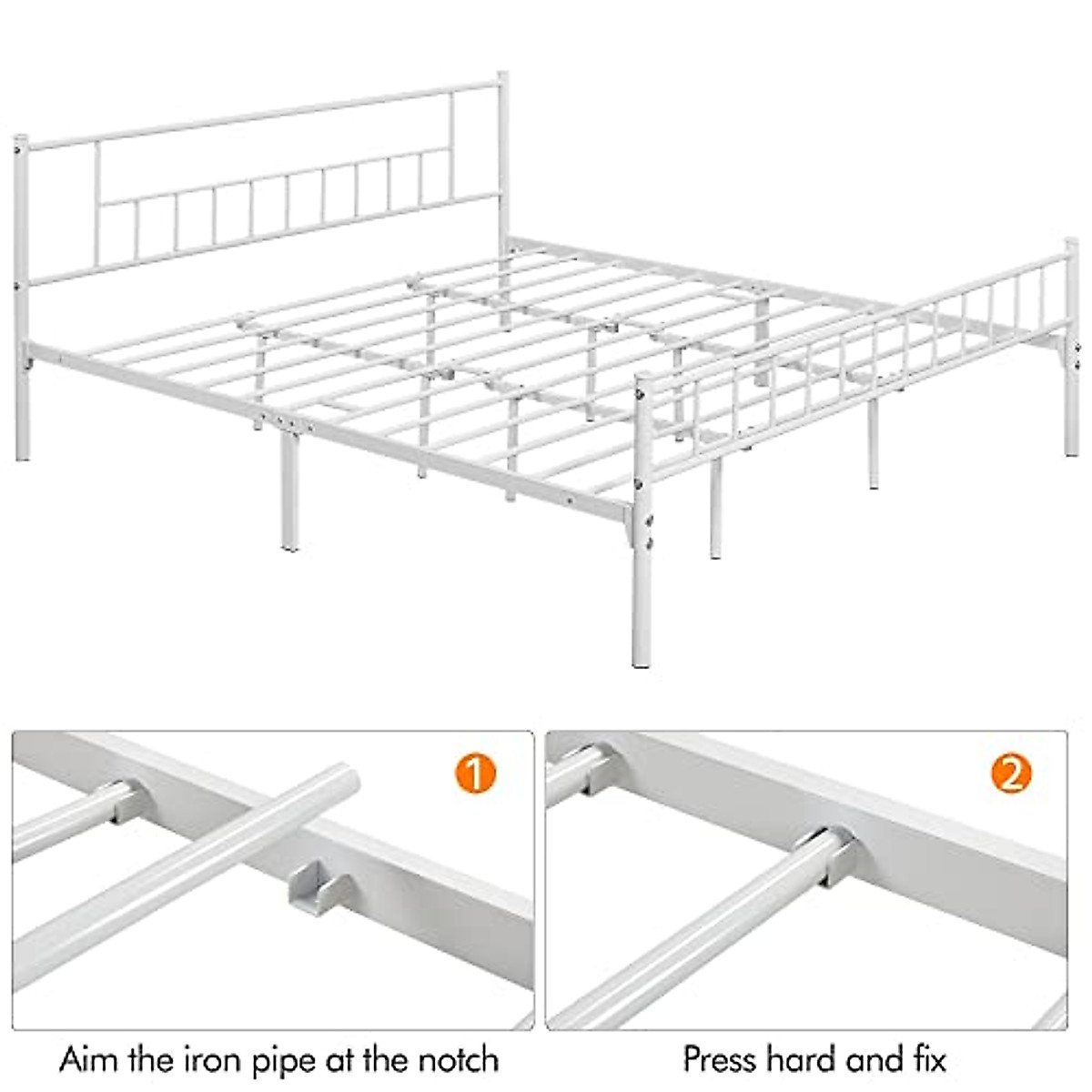 1

2

Aim the iron pipe at the notch

Press hard and fix