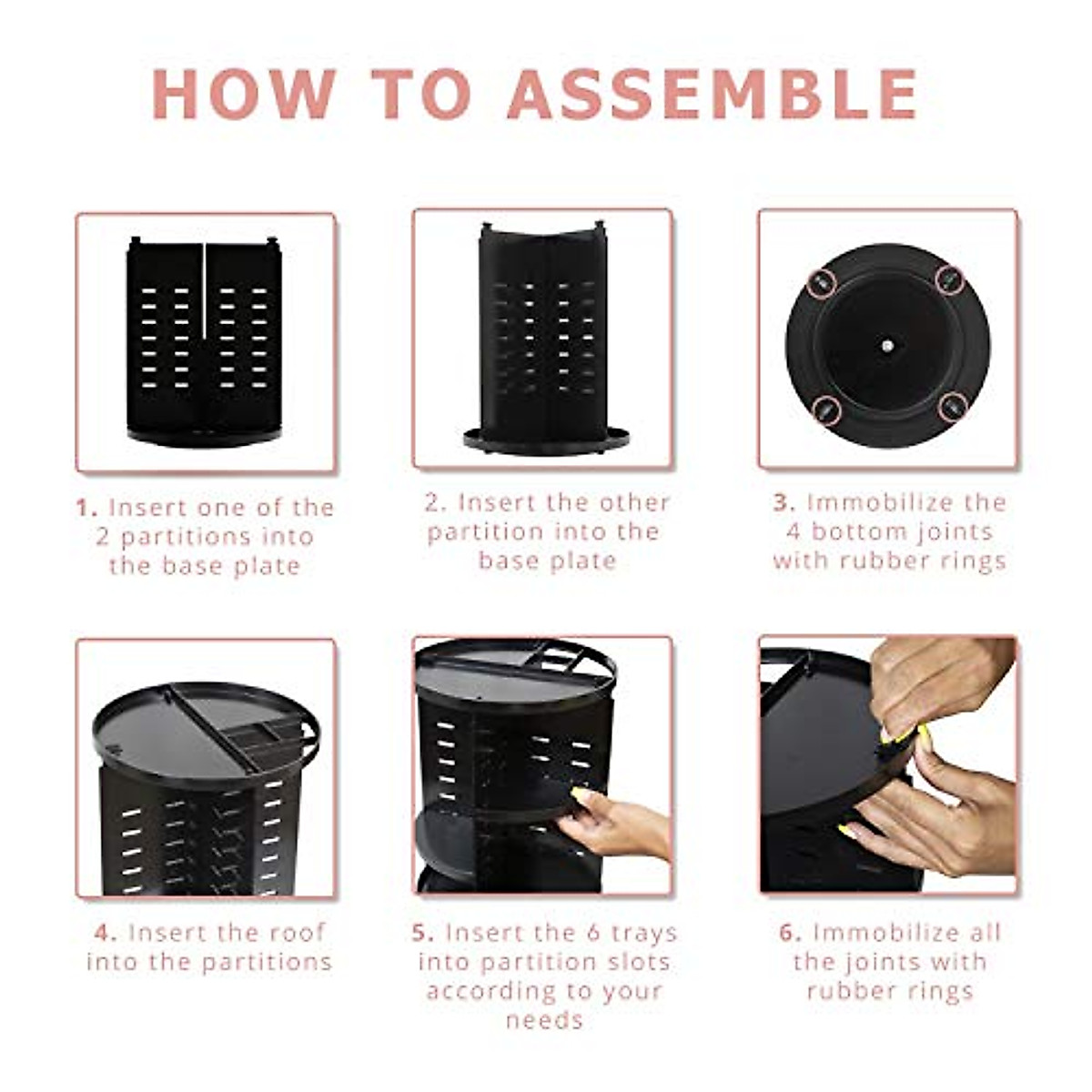 HOW TO ASSEMBLE

1. Insert one of the 2 partitions into the base plate

2. Insert the other partition into the base plate

3. Immobilize the 4 bottom joints with rubber rings

4. Insert the roof into the partitions

5. Insert the 6 trays into partition slots according to your needs

6. Immobilize all the joints with rubber rings