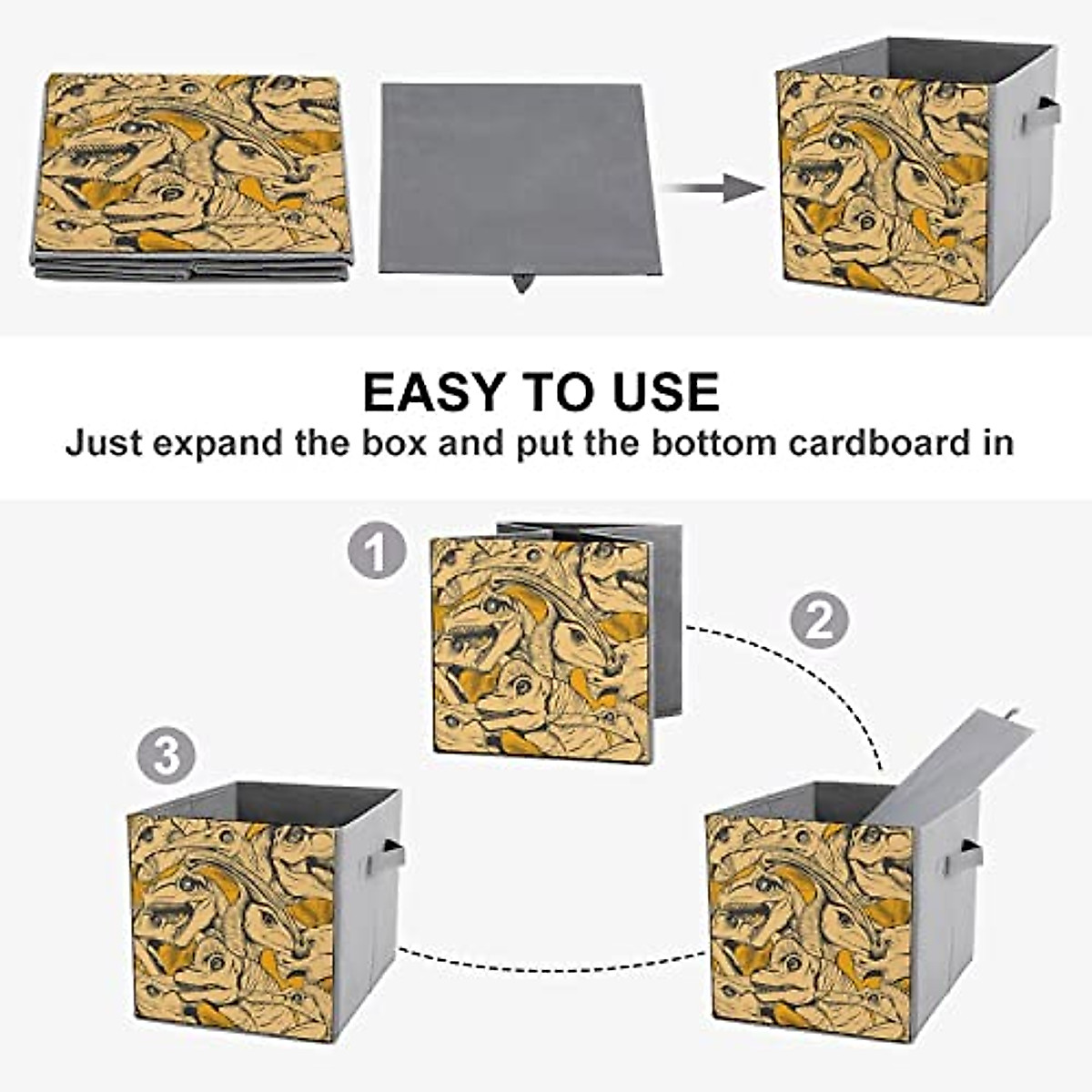 EASY TO USE
Just expand the box and put the bottom cardboard in

1

2

3