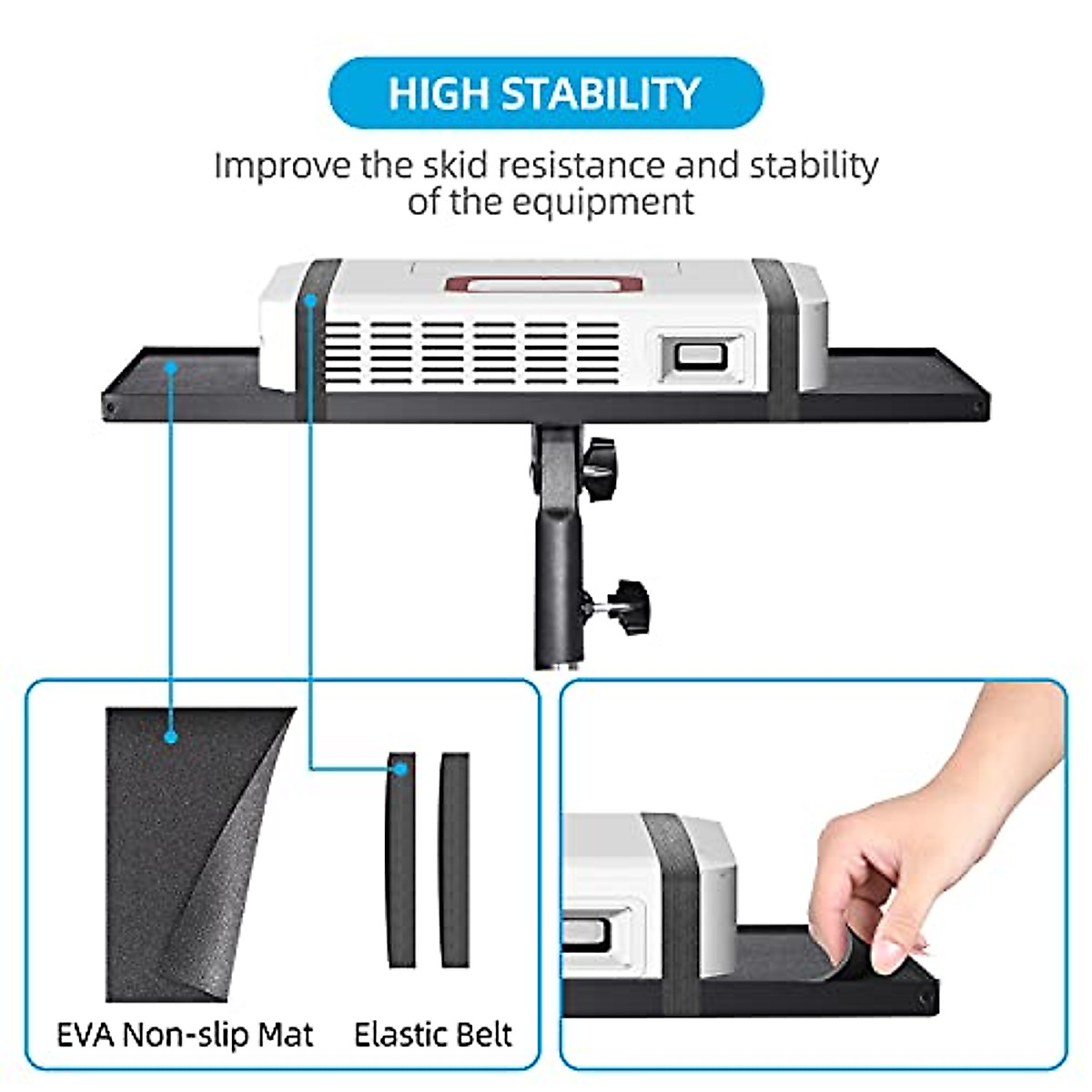 HIGH STABILITY

Improve the skid resistance and stability of the equipment

EVA Non-slip Mat

Elastic Belt