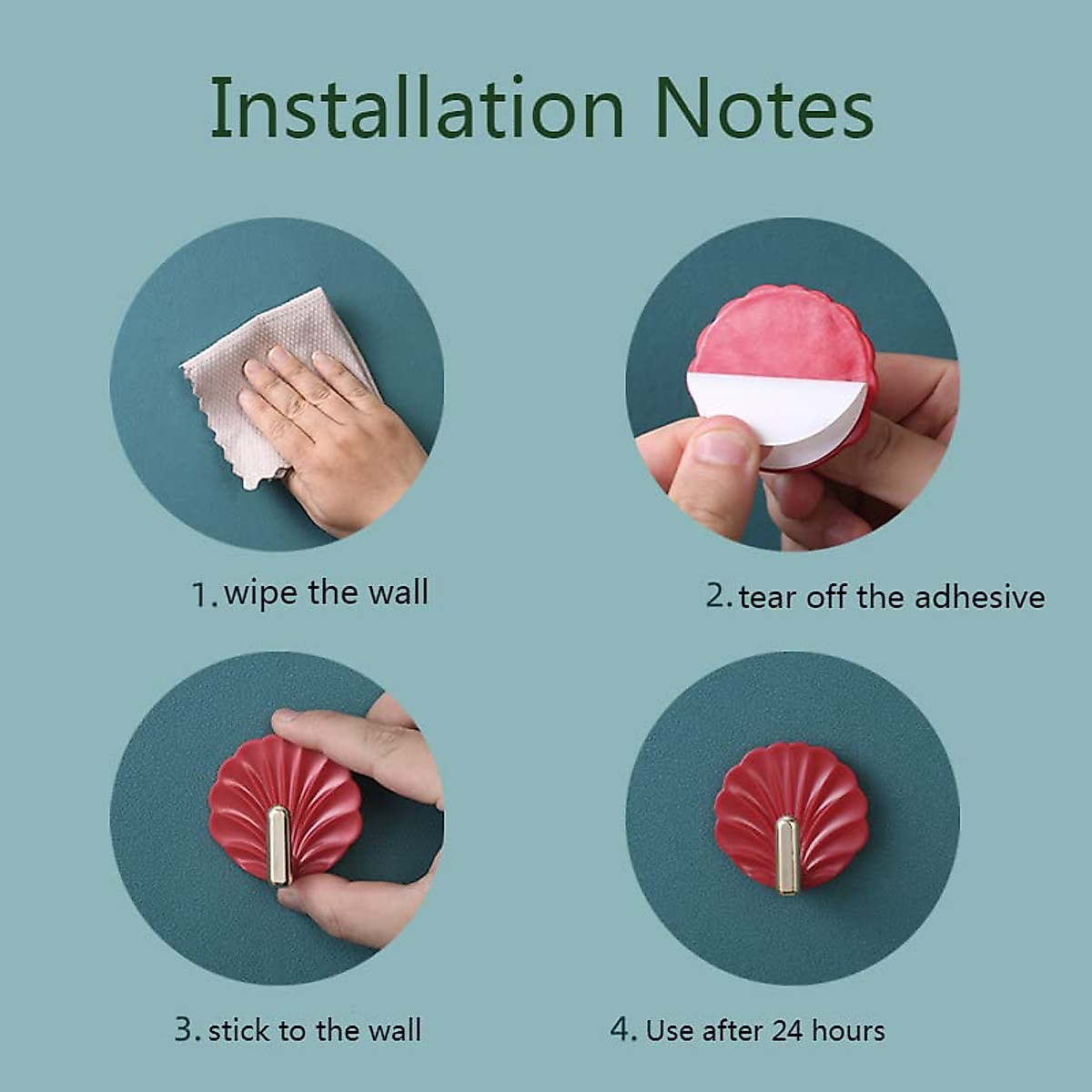 Installation Notes

1. wipe the wall

2. tear off the adhesive

3. stick to the wall

4. Use after 24 hours