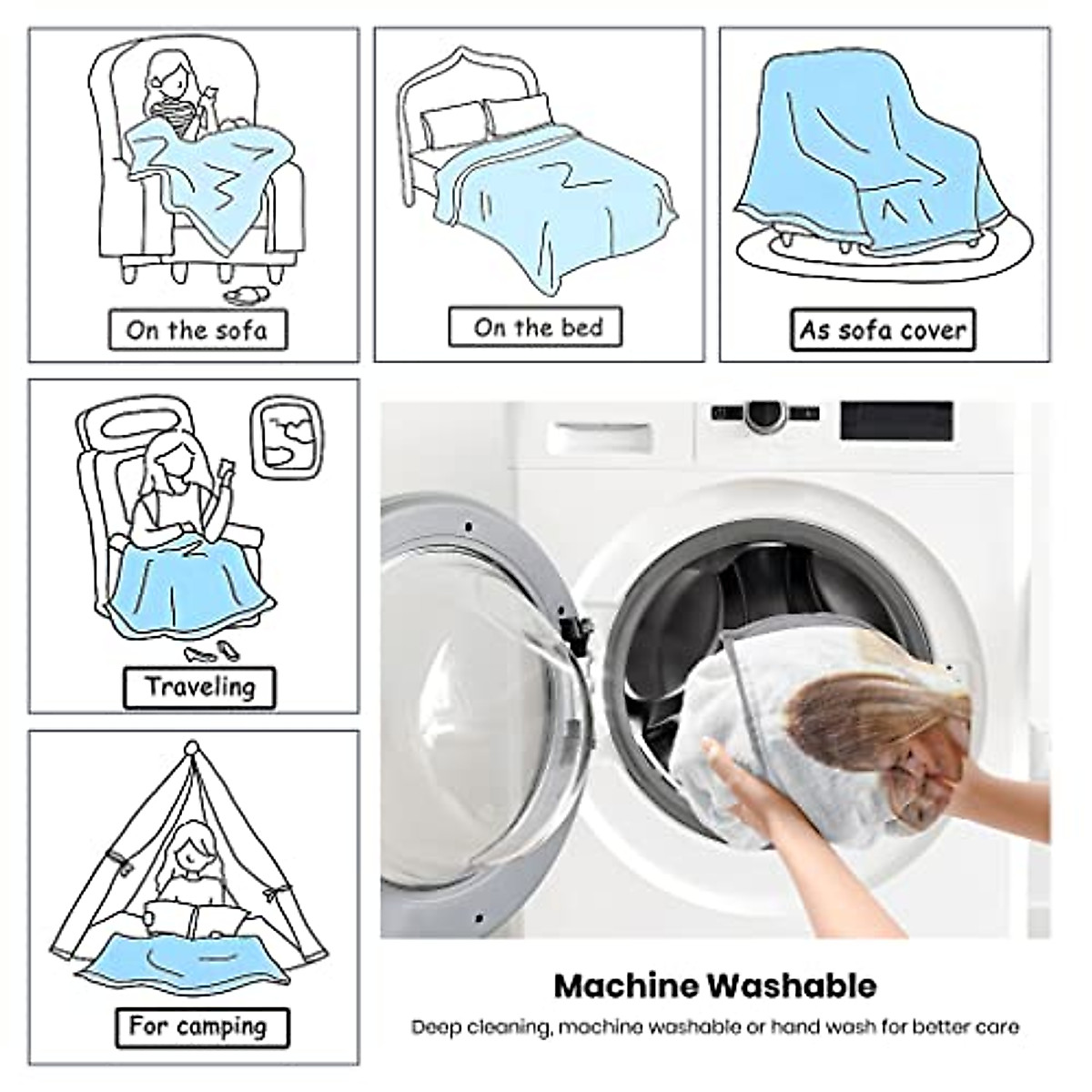 On the sofa

On the bed

As sofa cover

Traveling

For camping

Machine Washable

Deep cleaning, machine washable or hand wash for better care