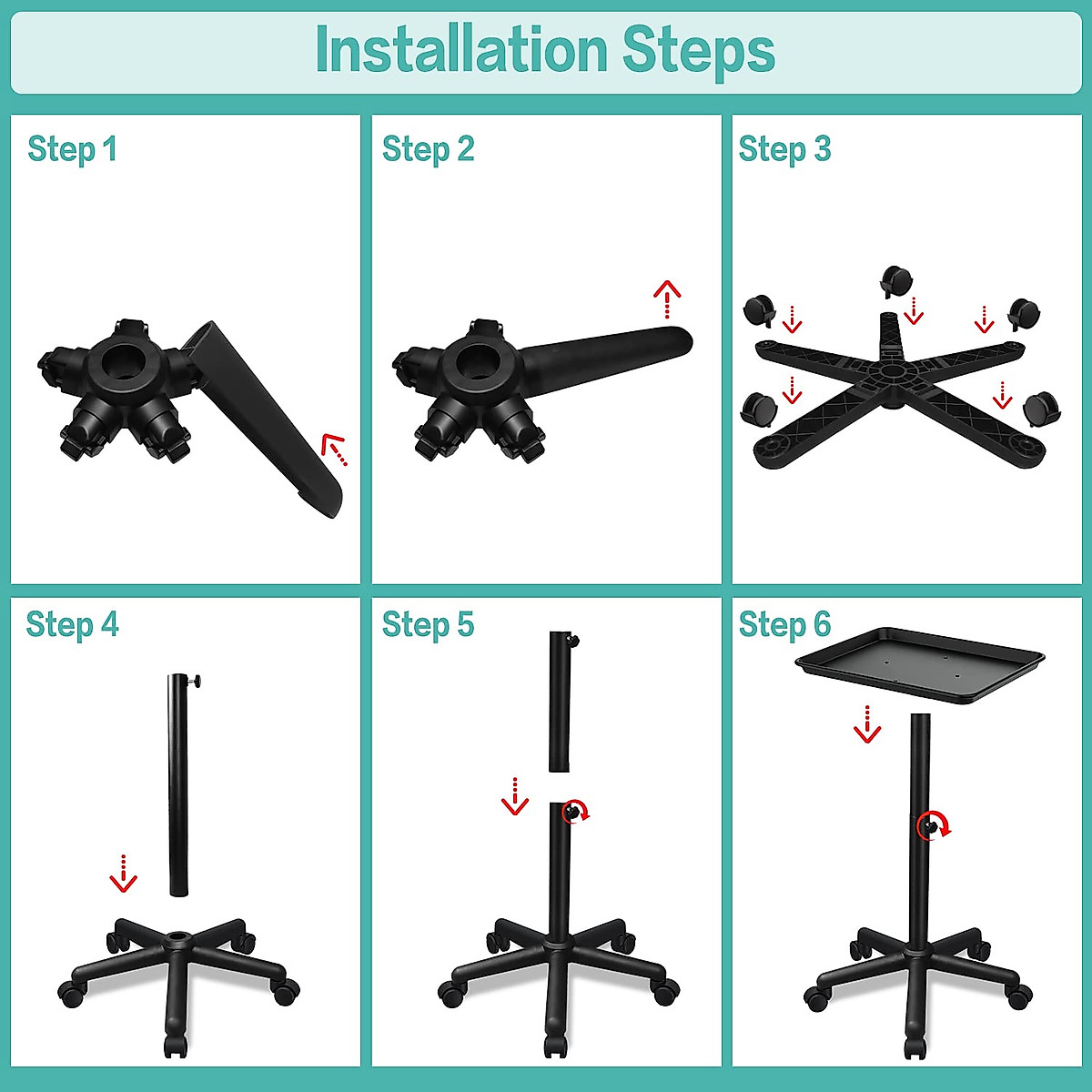 Installation Steps

Step 1

Step 2

Step 3

Step 4

Step 5

Step 6