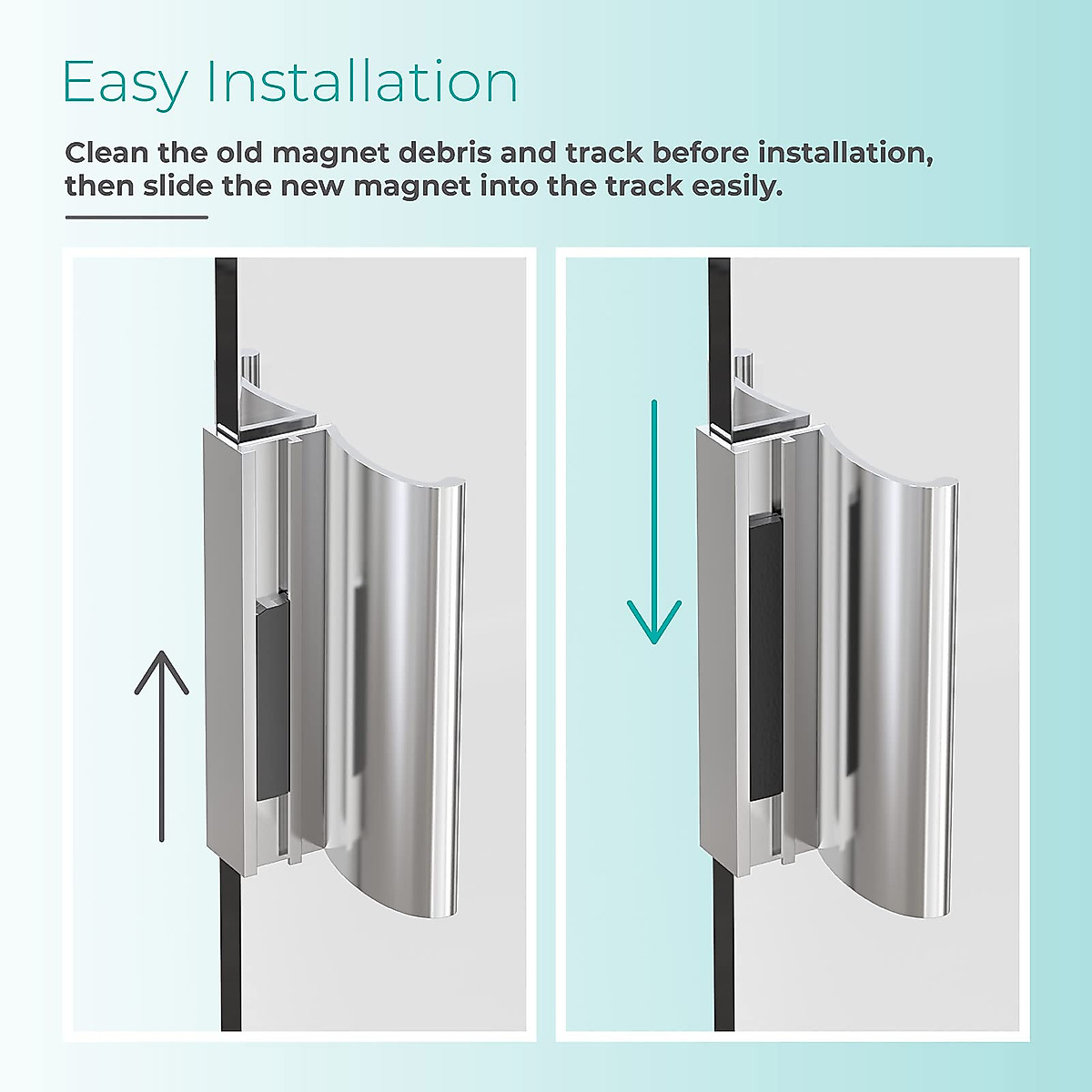 Easy Installation

Clean the old magnet debris and track before installation, then slide the new magnet into the track easily.