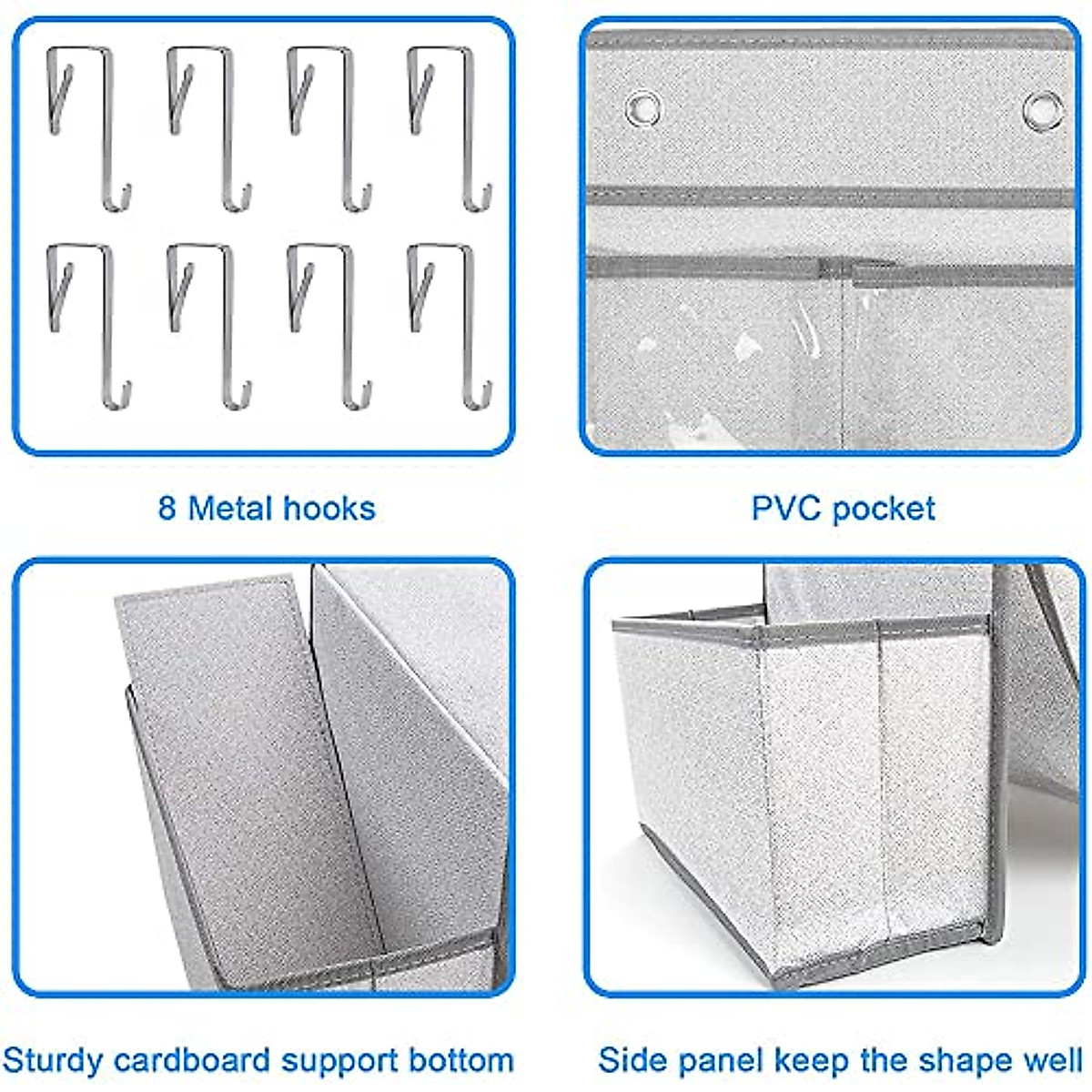 8 Metal hooks

PVC pocket

Sturdy cardboard support bottom

Side panel keep the shape well