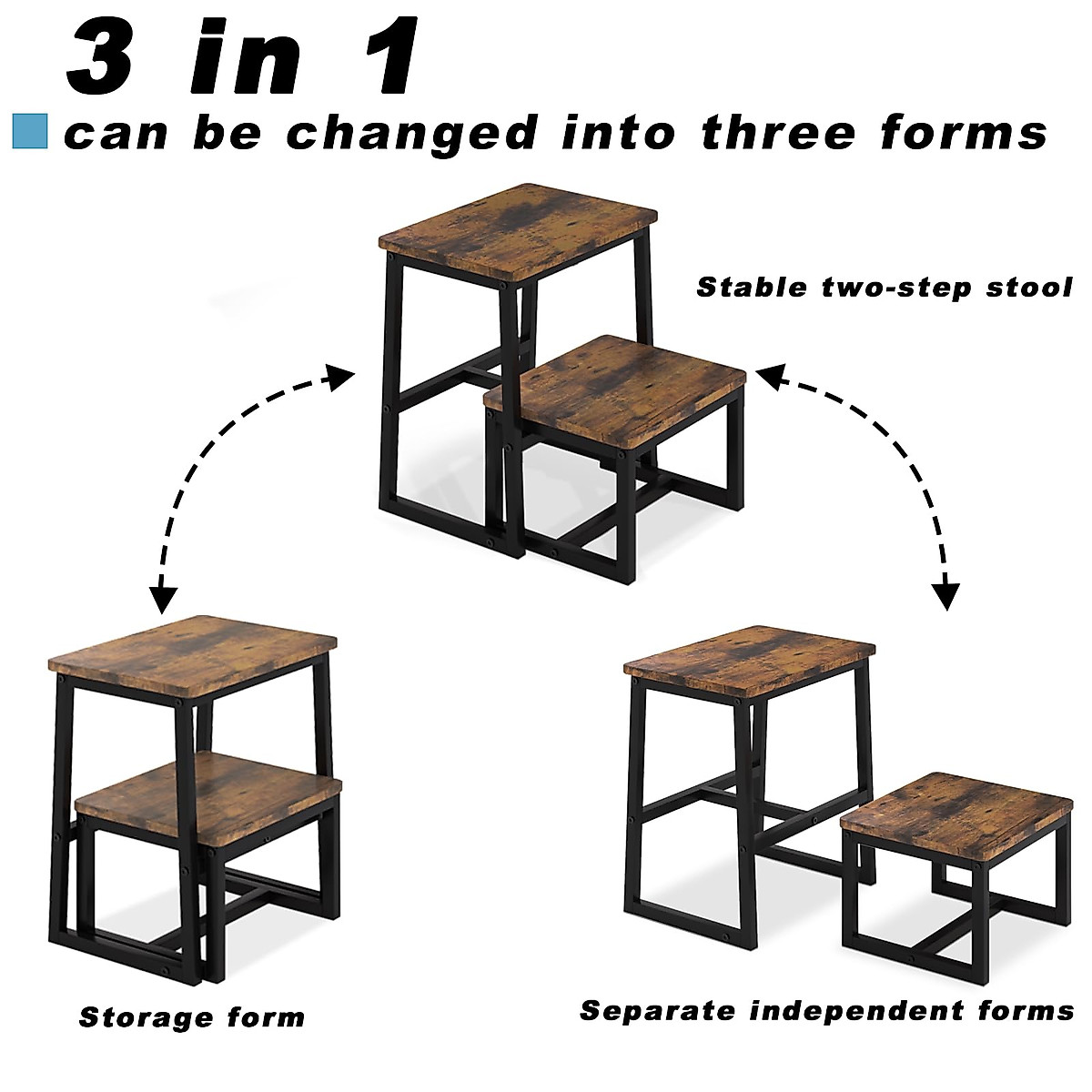 3 in 1

can be changed into three forms

Stable two-step stool

Storage form

Separate independent forms