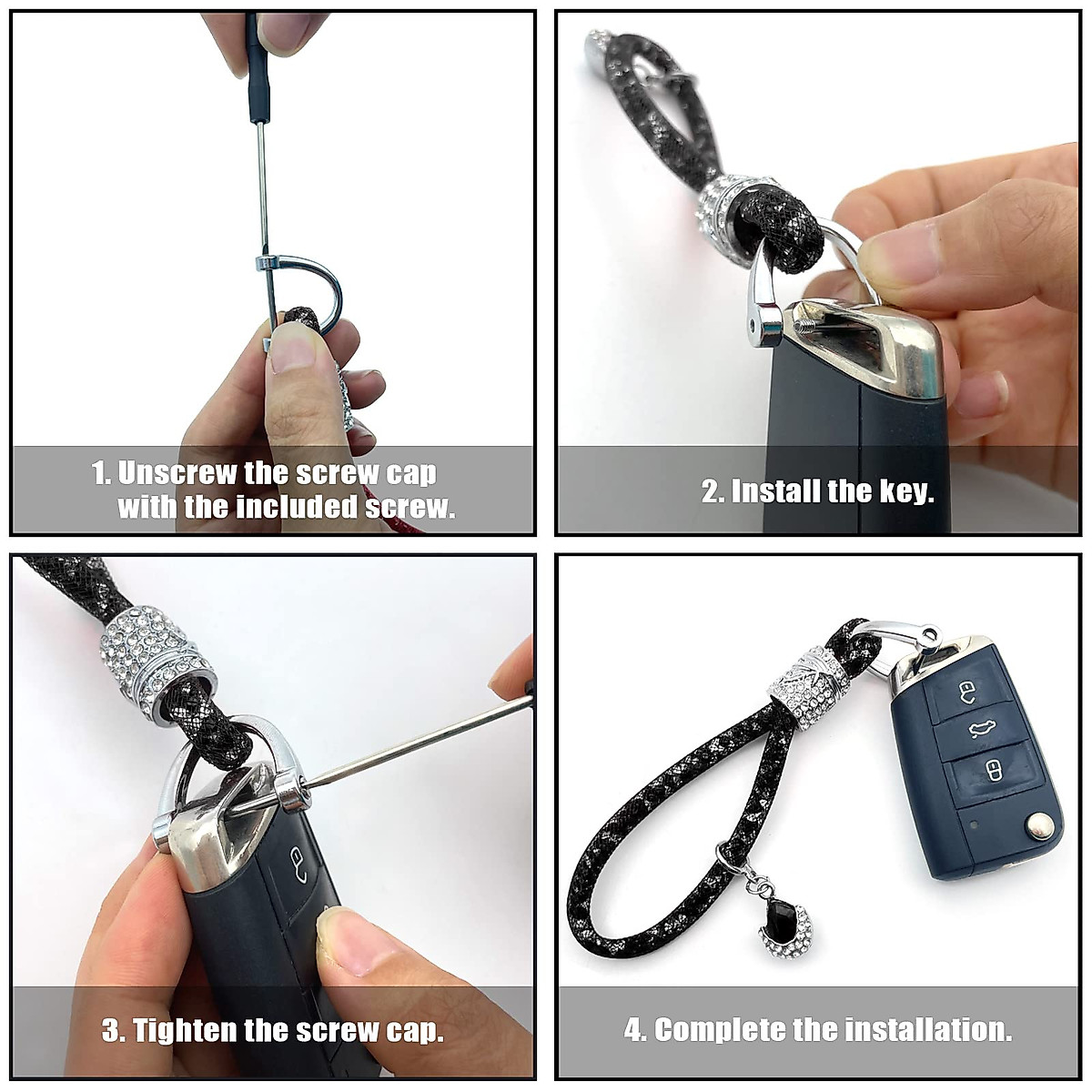 1. Unscrew the screw cap with the included screw.

2. Install the key.

3. Tighten the screw cap.

4. Complete the installation.