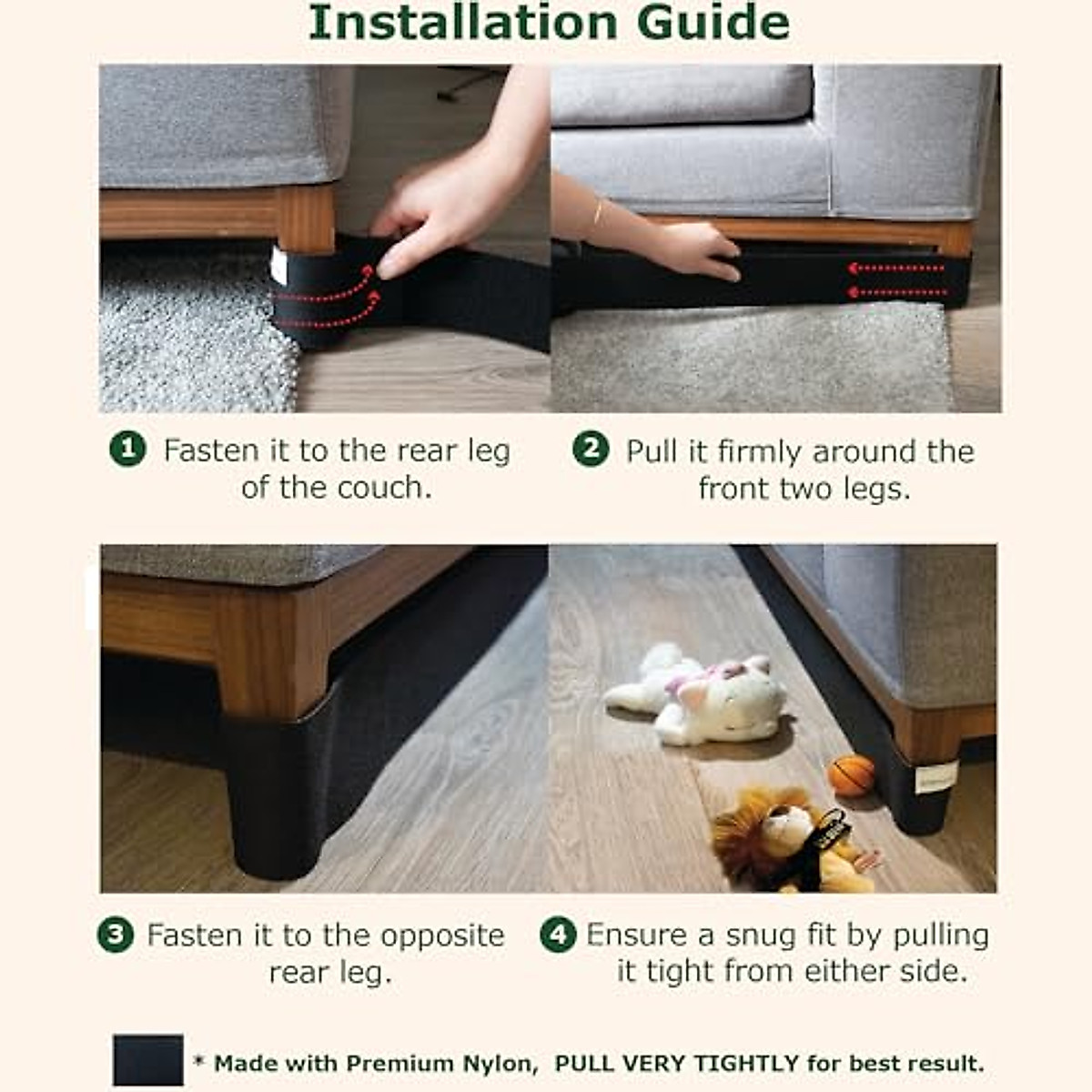 Installation Guide

1 Fasten it to the rear leg of the couch.

2 Pull it firmly around the front two legs.

3 Fasten it to the opposite rear leg.

4 Ensure a snug fit by pulling it tight from either side.

* Made with Premium Nylon, PULL VERY TIGHTLY for best result.